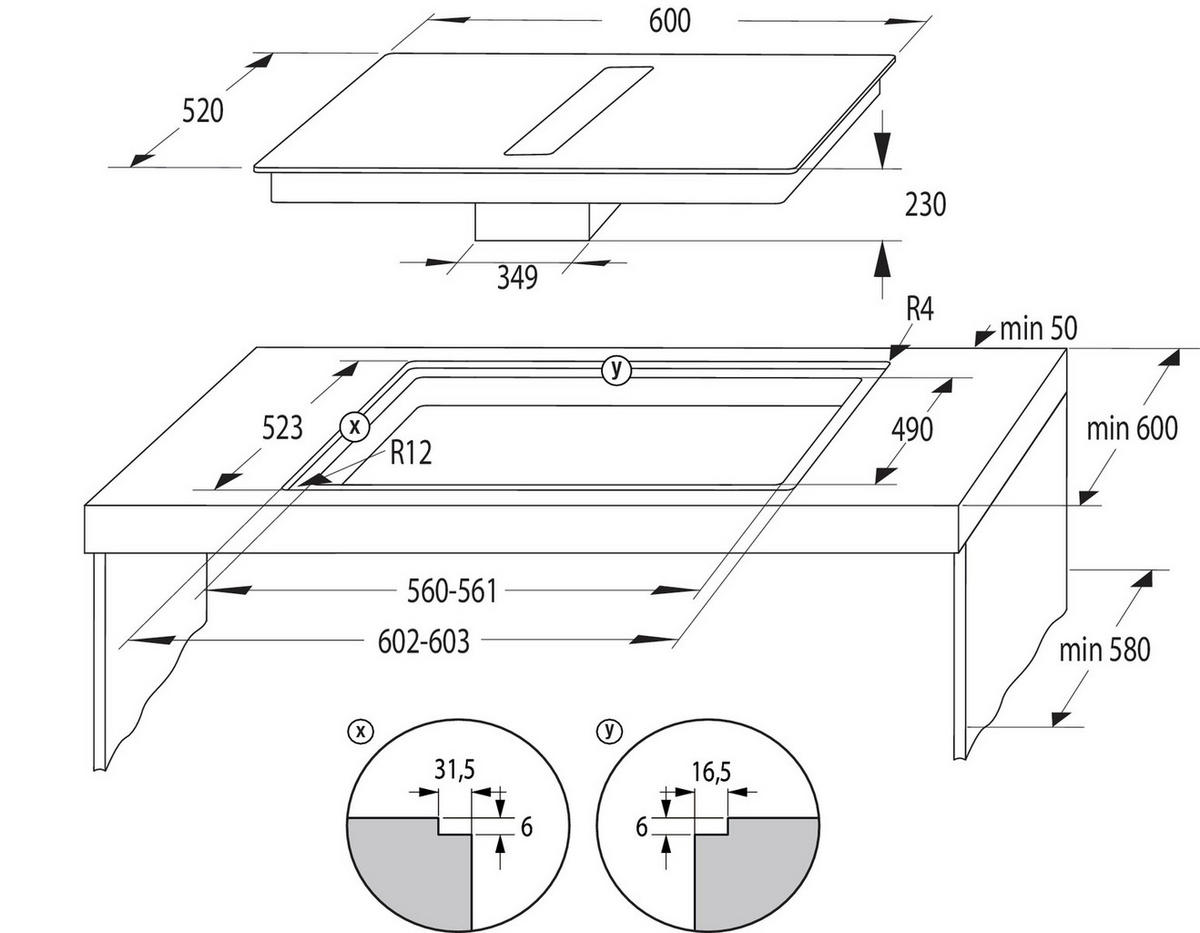 600
520
230
349
R4
min 50
y
523
x
R12
490
min 600
560-561
602-603
min 580
x
31,5
6
y
16,5
6