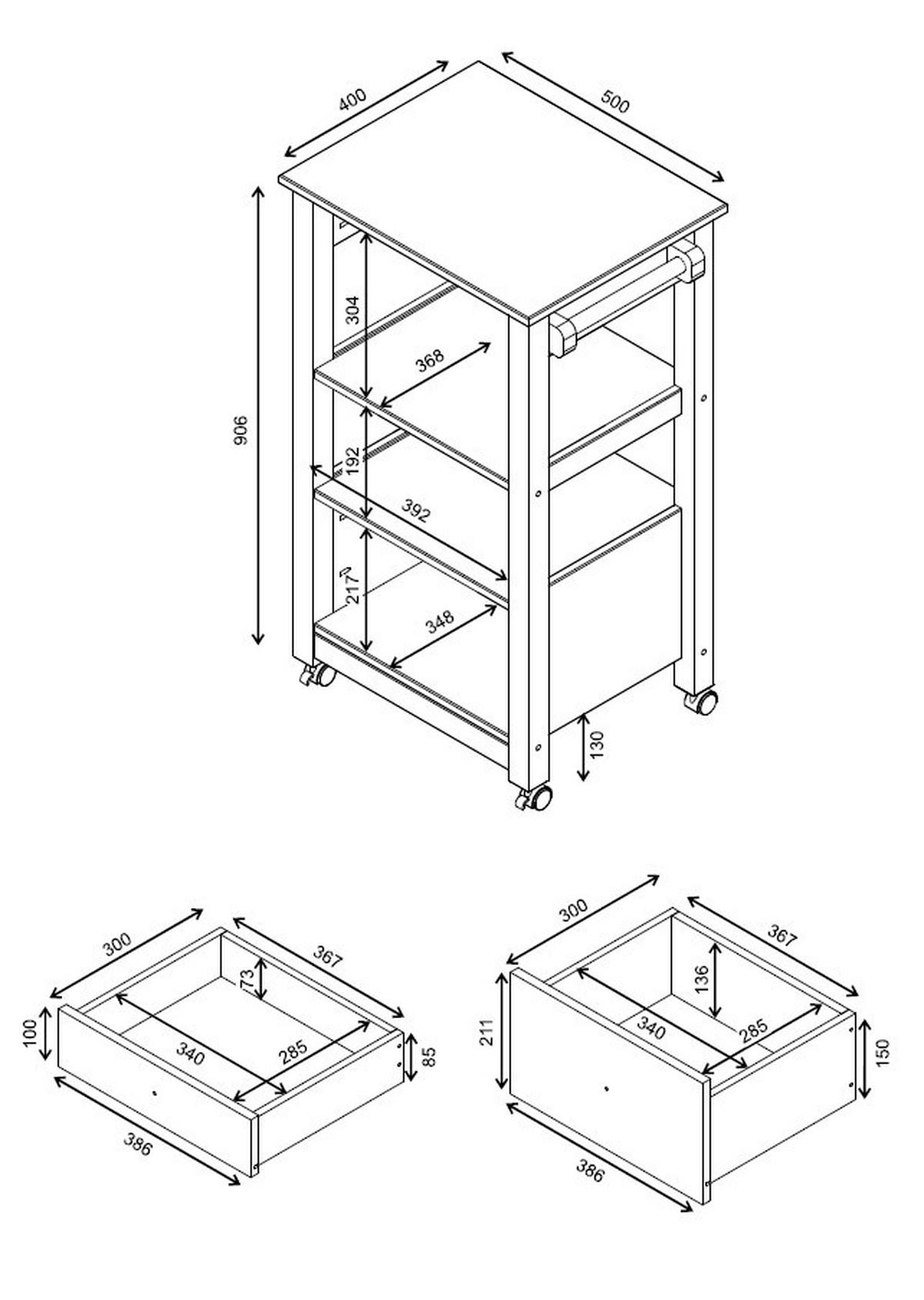 400
500
906
304
368
192
392
217
348
130

300
367
73
100
340
285
85
386

300
367
136
211
340
285
150
386