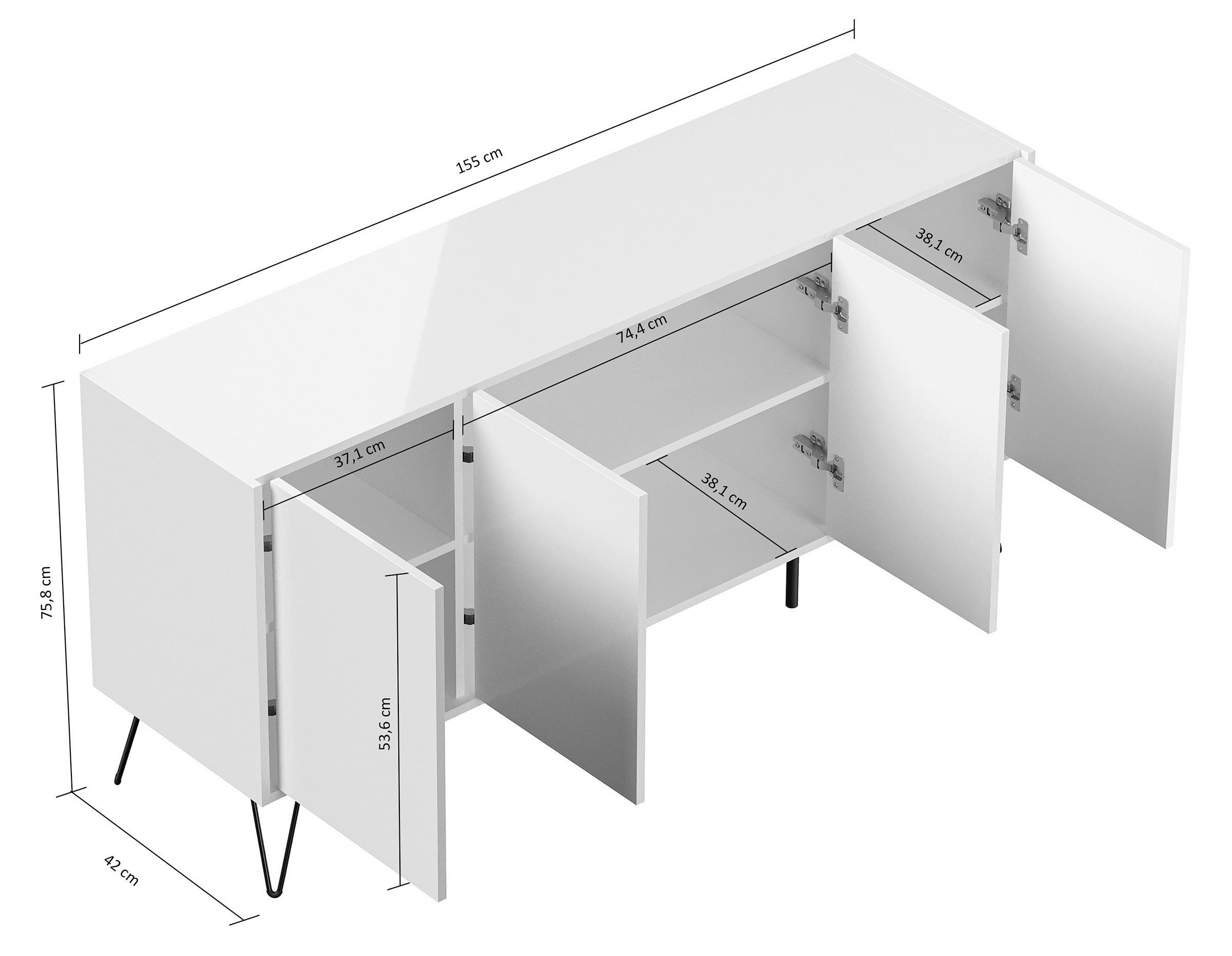 155 cm
38,1 cm
74,4 cm
37,1 cm
38,1 cm
75,8 cm
53,6 cm
42 cm