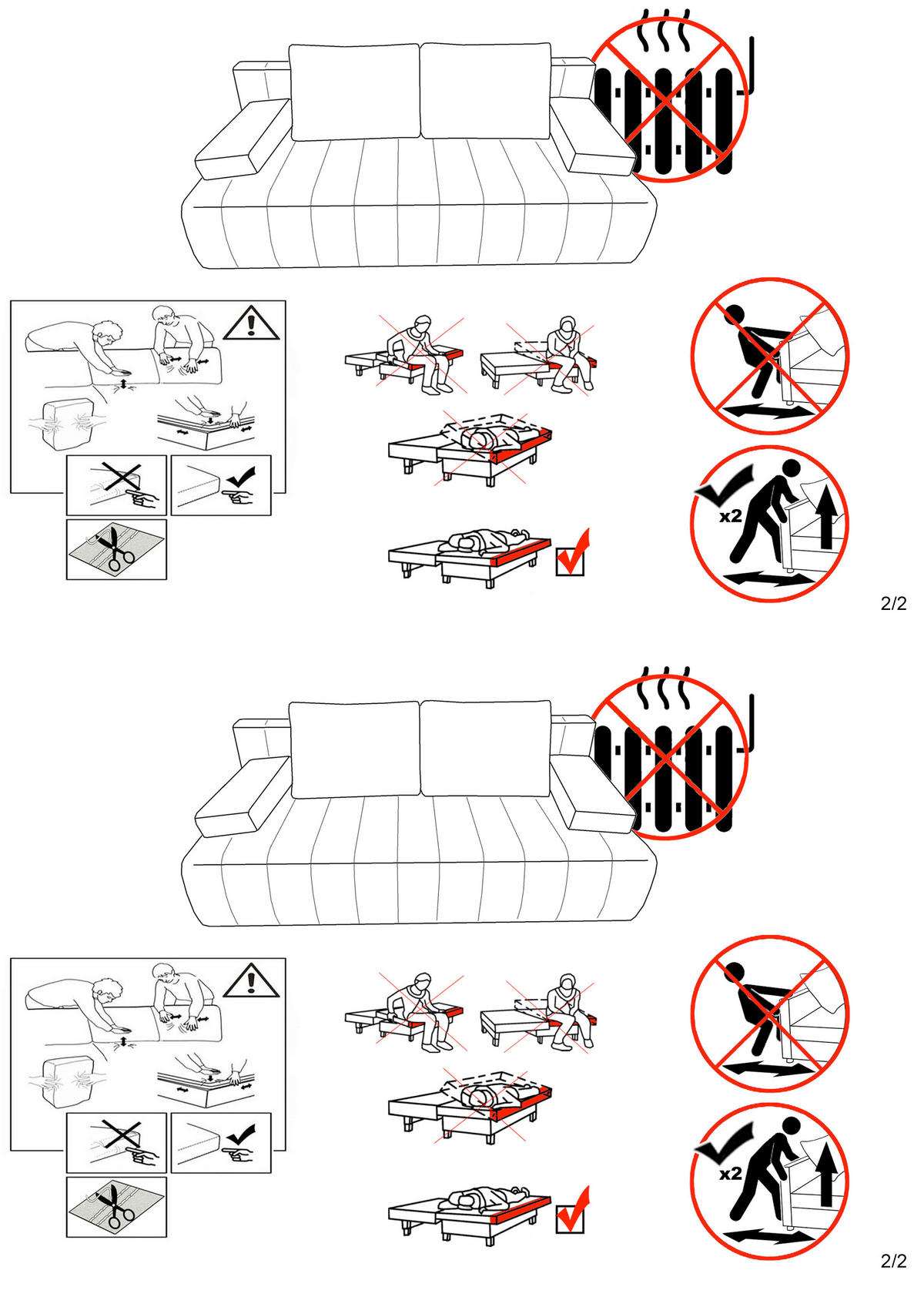 x2

2/2

x2

2/2