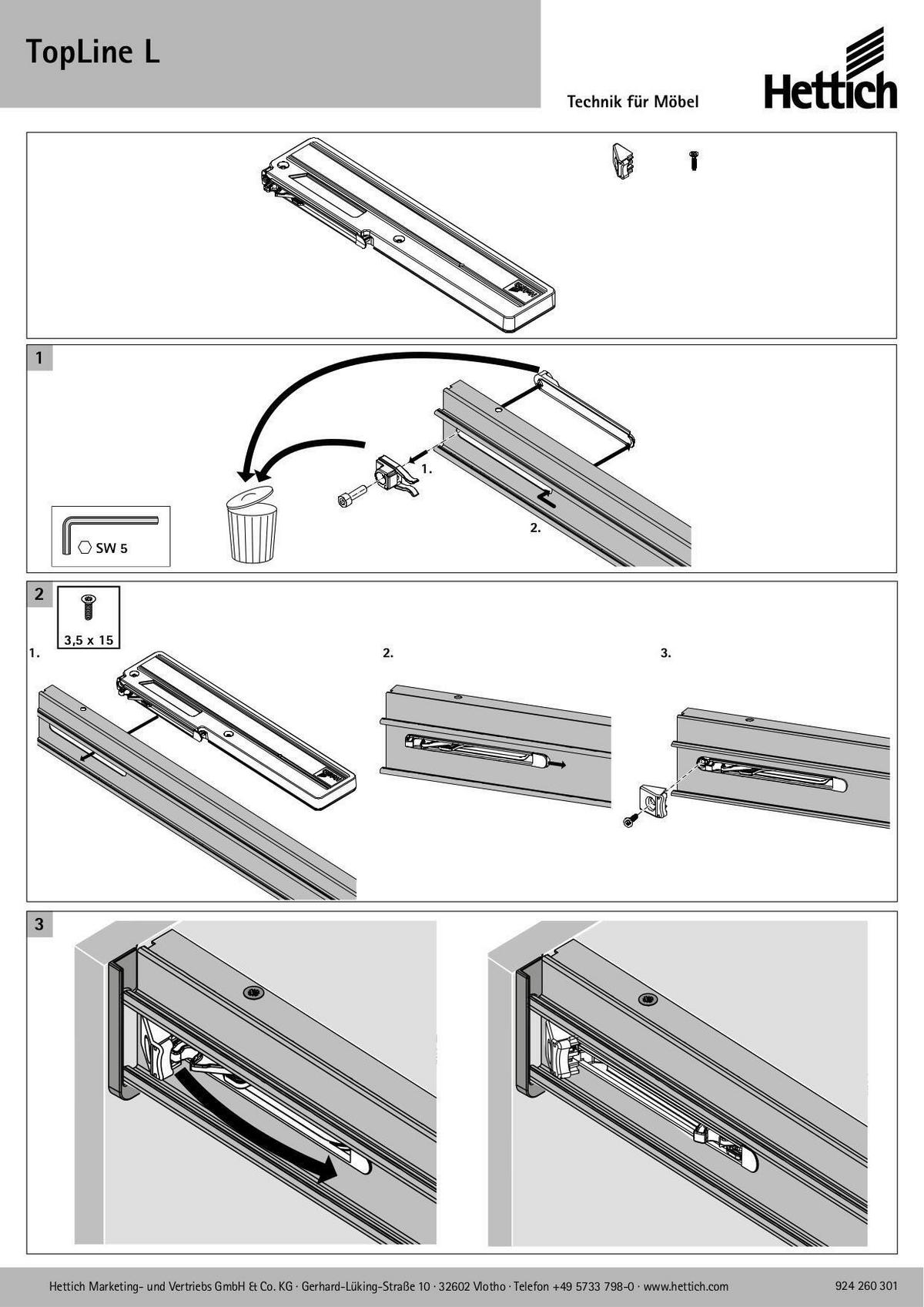 TopLine L

Technik für Möbel

Hettich

1

1.

2.

SW 5

2

3,5 x 15

1.

2.

3.

3

Hettich Marketing- und Vertriebs GmbH & Co. KG · Gerhard-Lüking-Straße 10 · 32602 Vlotho · Telefon +49 5733 798-0 · www.hettich.com

924 260 301