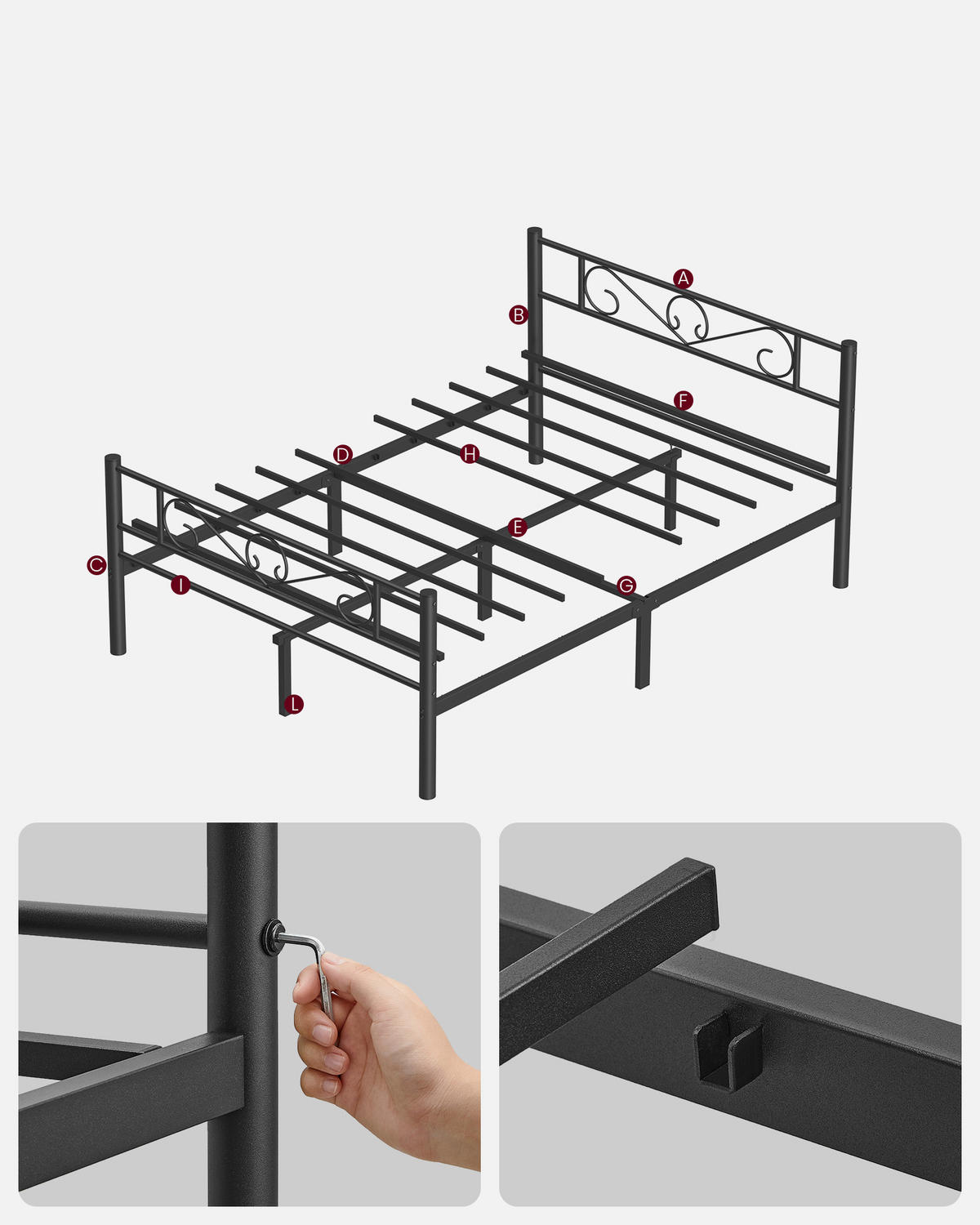 A
B
F
D
H
E
C
I
G
L