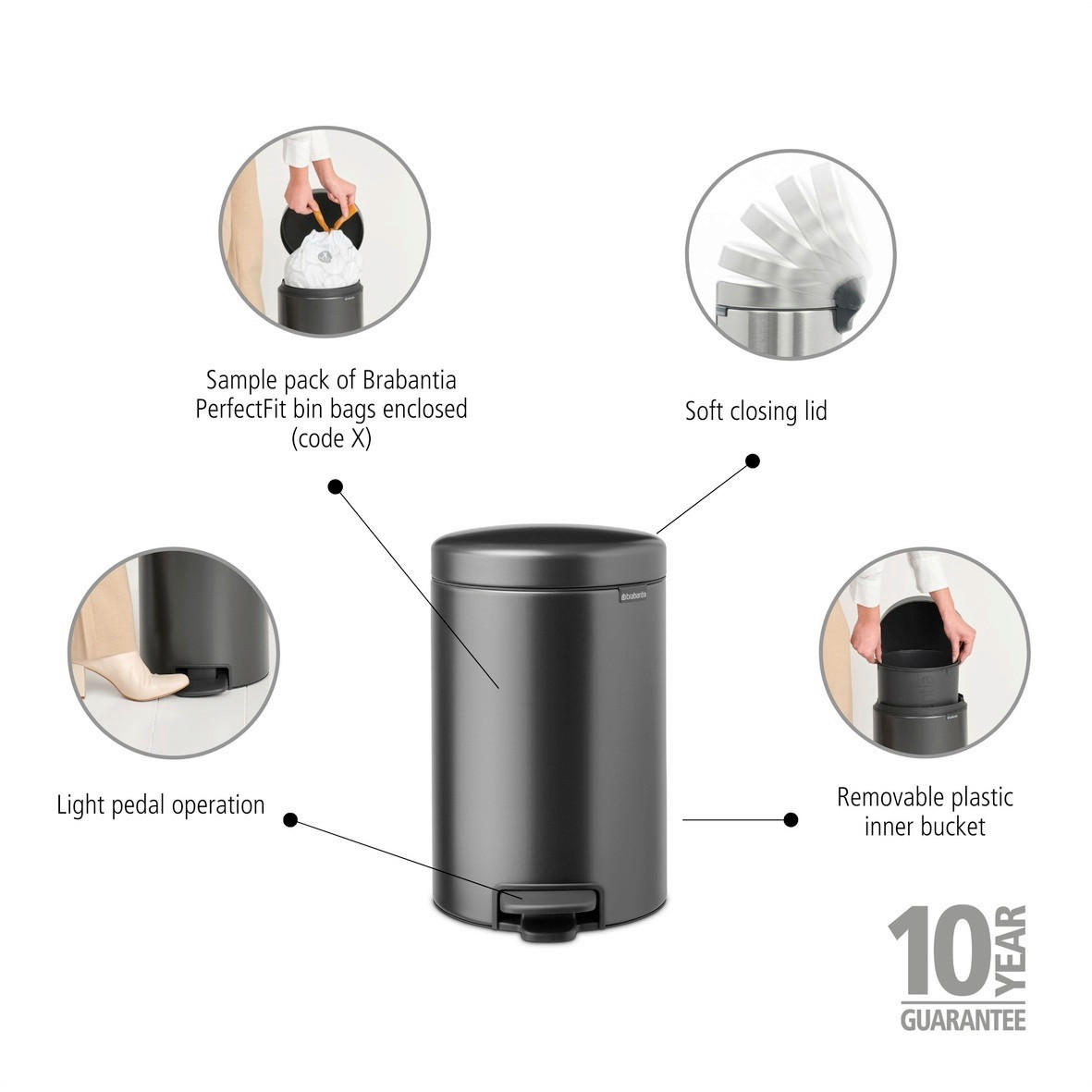 Sample pack of Brabantia PerfectFit bin bags enclosed (code X)

Soft closing lid

brabantia

Light pedal operation

Removable plastic inner bucket

10 YEAR GUARANTEE