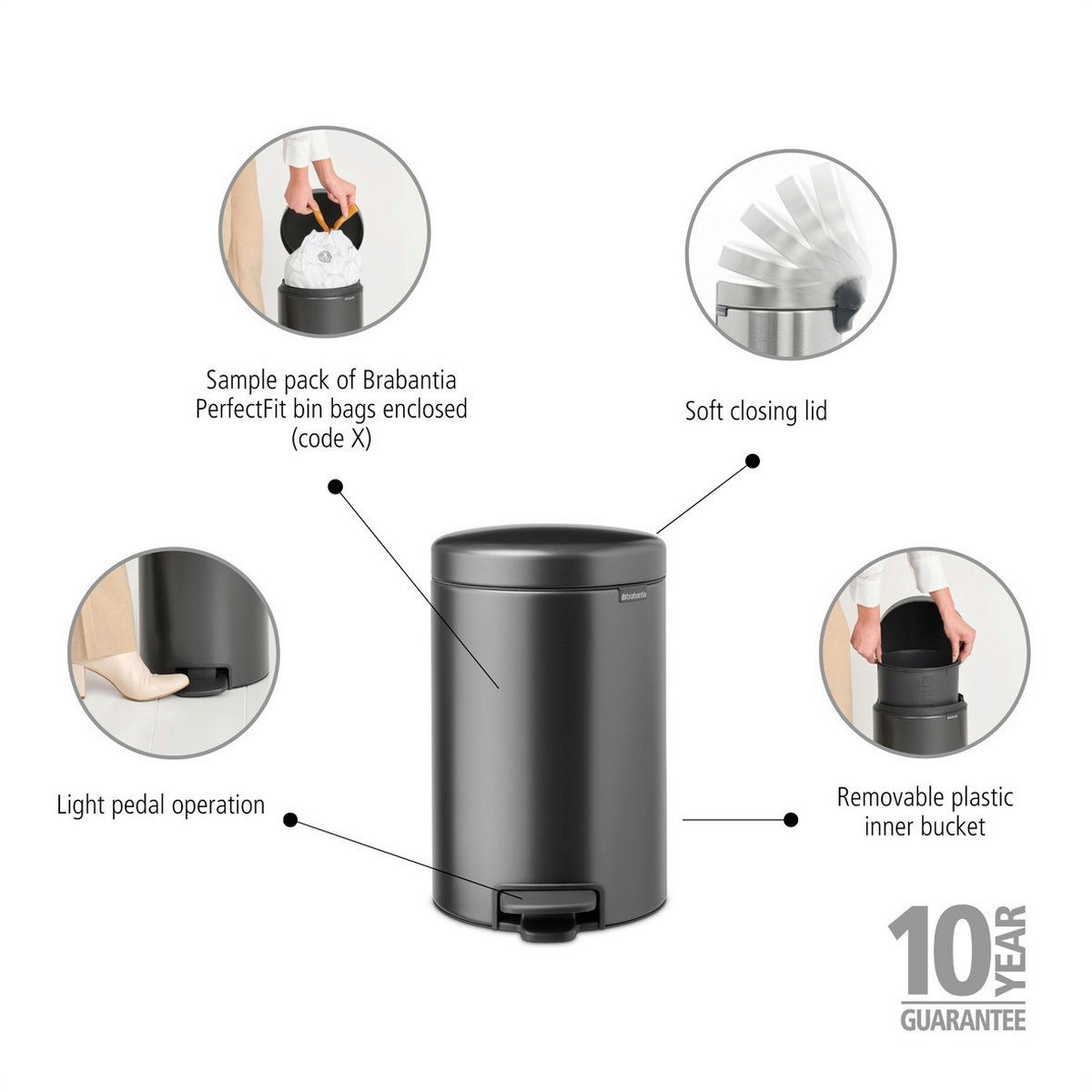 Sample pack of Brabantia PerfectFit bin bags enclosed (code X)

Soft closing lid

brabantia

Light pedal operation

Removable plastic inner bucket

10 YEAR GUARANTEE