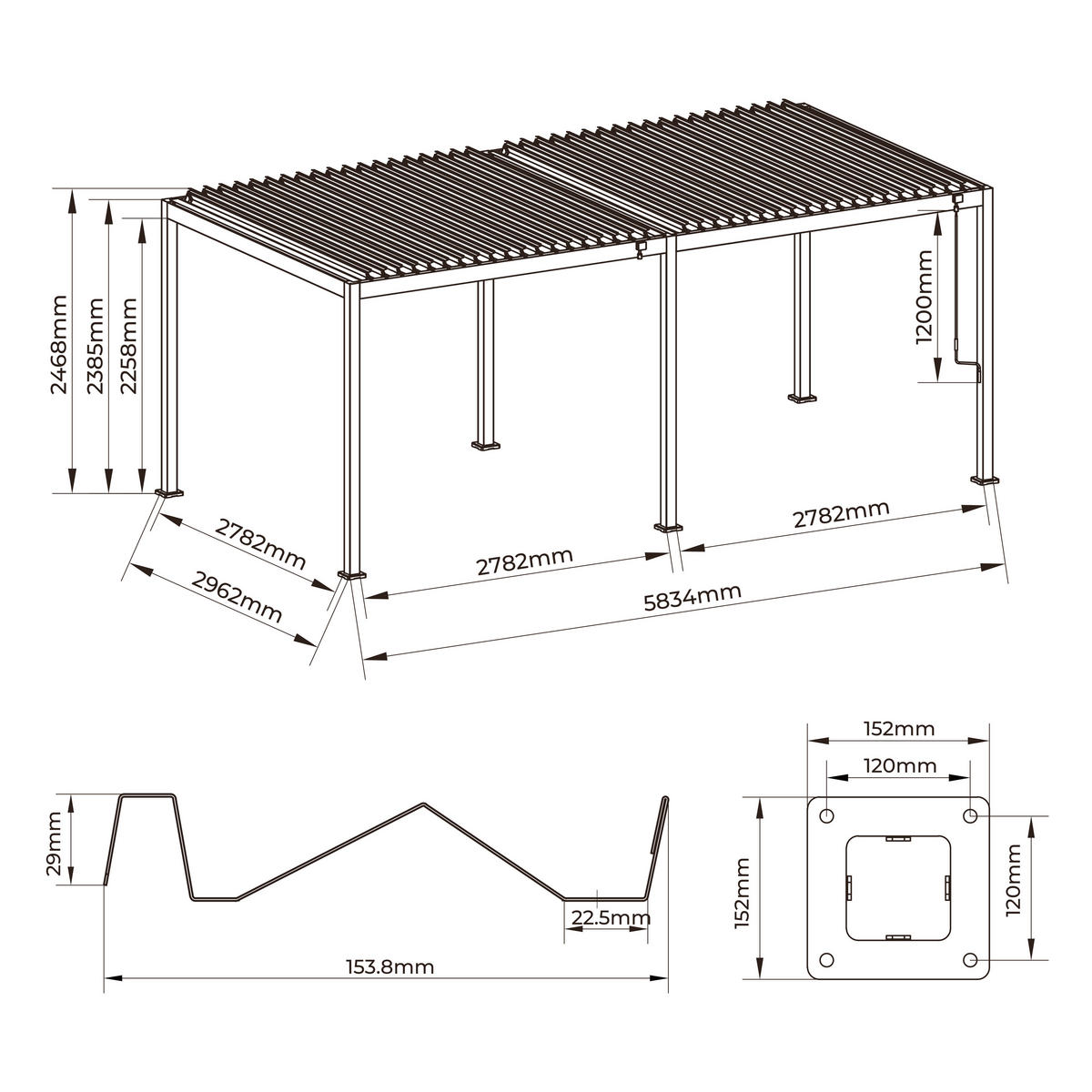 2468mm
2385mm
2258mm
1200mm
2782mm
2962mm
2782mm
2782mm
5834mm
29mm
22.5mm
153.8mm
152mm
120mm
152mm
120mm