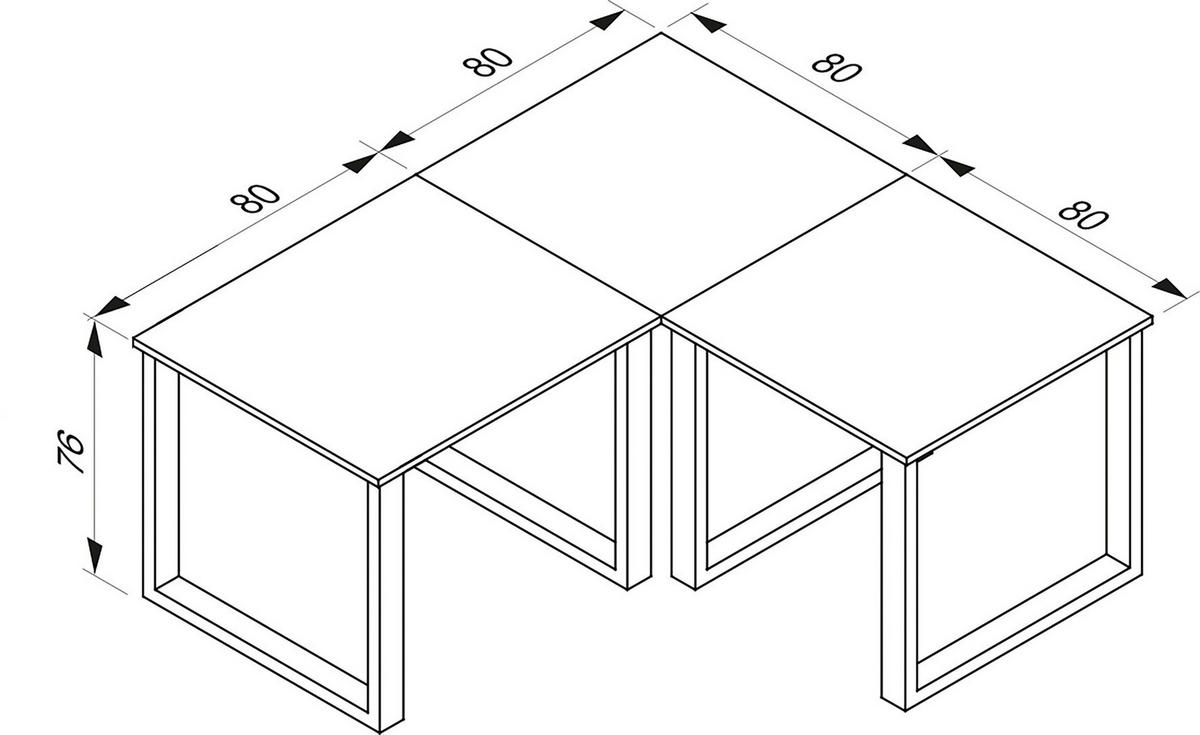 80
80
80
80
76