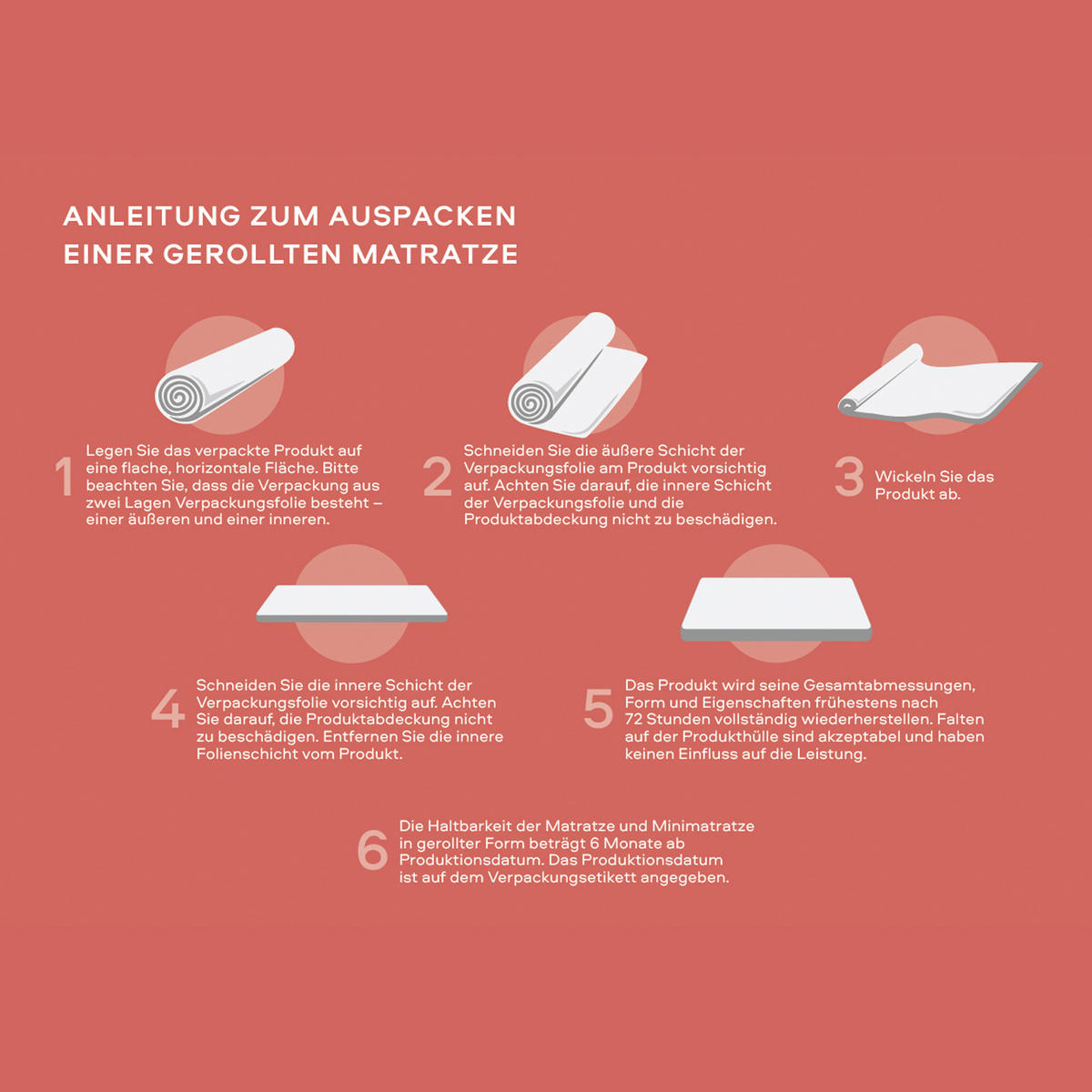 ANLEITUNG ZUM AUSPACKEN
EINER GEROLLTEN MATRATZE

1 Legen Sie das verpackte Produkt auf eine flache, horizontale Fläche. Bitte beachten Sie, dass die Verpackung aus zwei Lagen Verpackungsfolie besteht – einer äußeren und einer inneren.

2 Schneiden Sie die äußere Schicht der Verpackungsfolie am Produkt vorsichtig auf. Achten Sie darauf, die innere Schicht der Verpackungsfolie und die Produktabdeckung nicht zu beschädigen.

3 Wickeln Sie das Produkt ab.

4 Schneiden Sie die innere Schicht der Verpackungsfolie vorsichtig auf. Achten Sie darauf, die Produktabdeckung nicht zu beschädigen. Entfernen Sie die innere Folienschicht vom Produkt.

5 Das Produkt wird seine Gesamtabmessungen, Form und Eigenschaften frühestens nach 72 Stunden vollständig wiederherstellen. Falten auf der Produkthülle sind akzeptabel und haben keinen Einfluss auf die Leistung.

6 Die Haltbarkeit der Matratze und Minimatratze in gerollter Form beträgt 6 Monate ab Produktionsdatum. Das Produktionsdatum ist auf dem Verpackungsetikett angegeben.