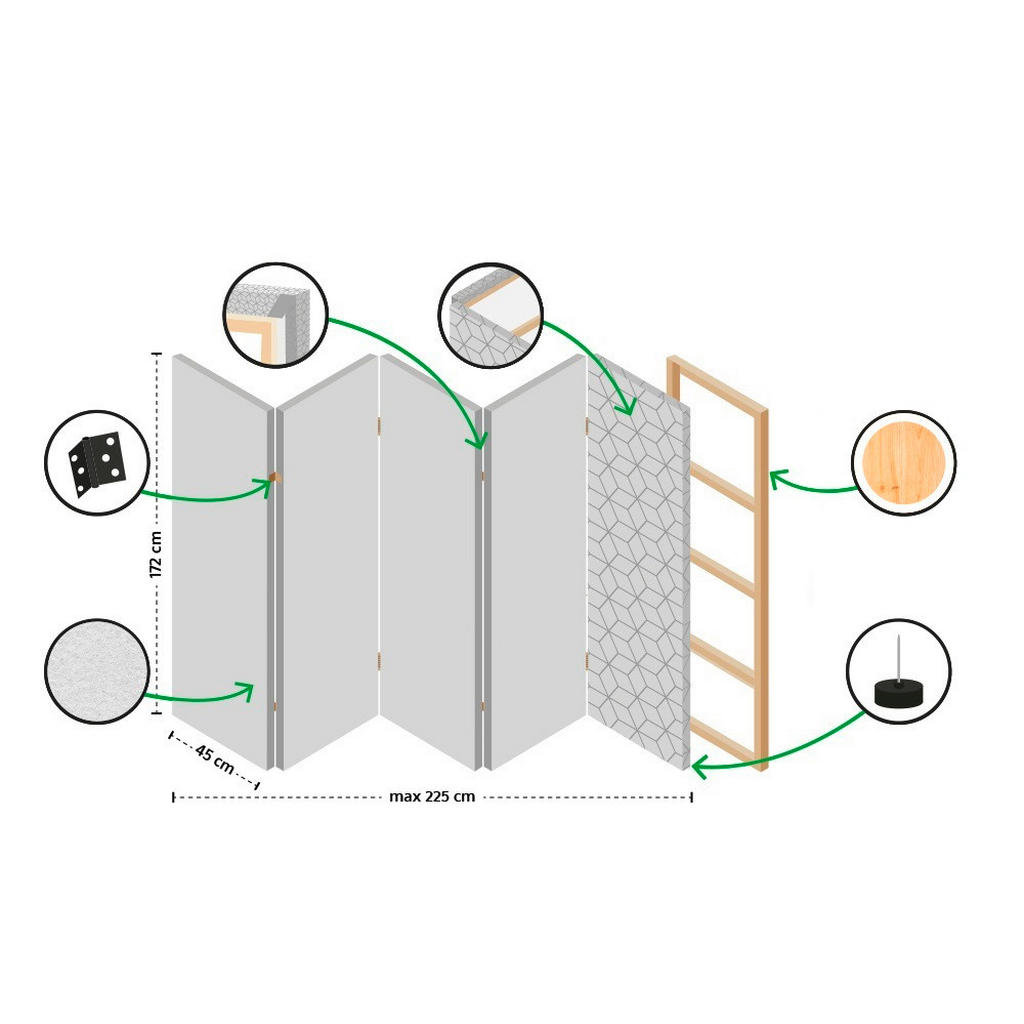 172 cm
45 cm
max 225 cm