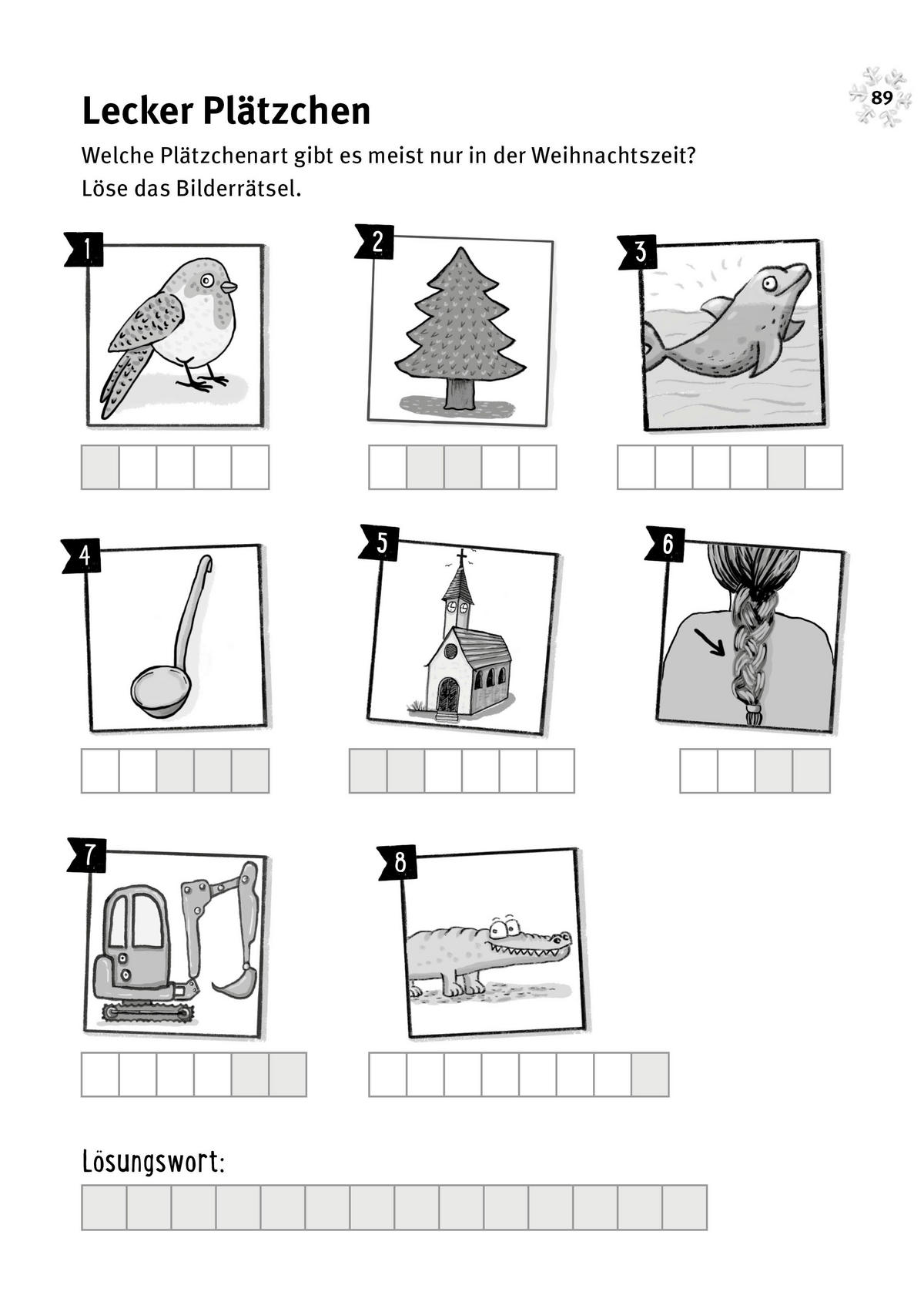 89

Lecker Plätzchen

Welche Plätzchenart gibt es meist nur in der Weihnachtszeit? Löse das Bilderrätsel.

1

2

3

4

5

6

7

8

Lösungswort: