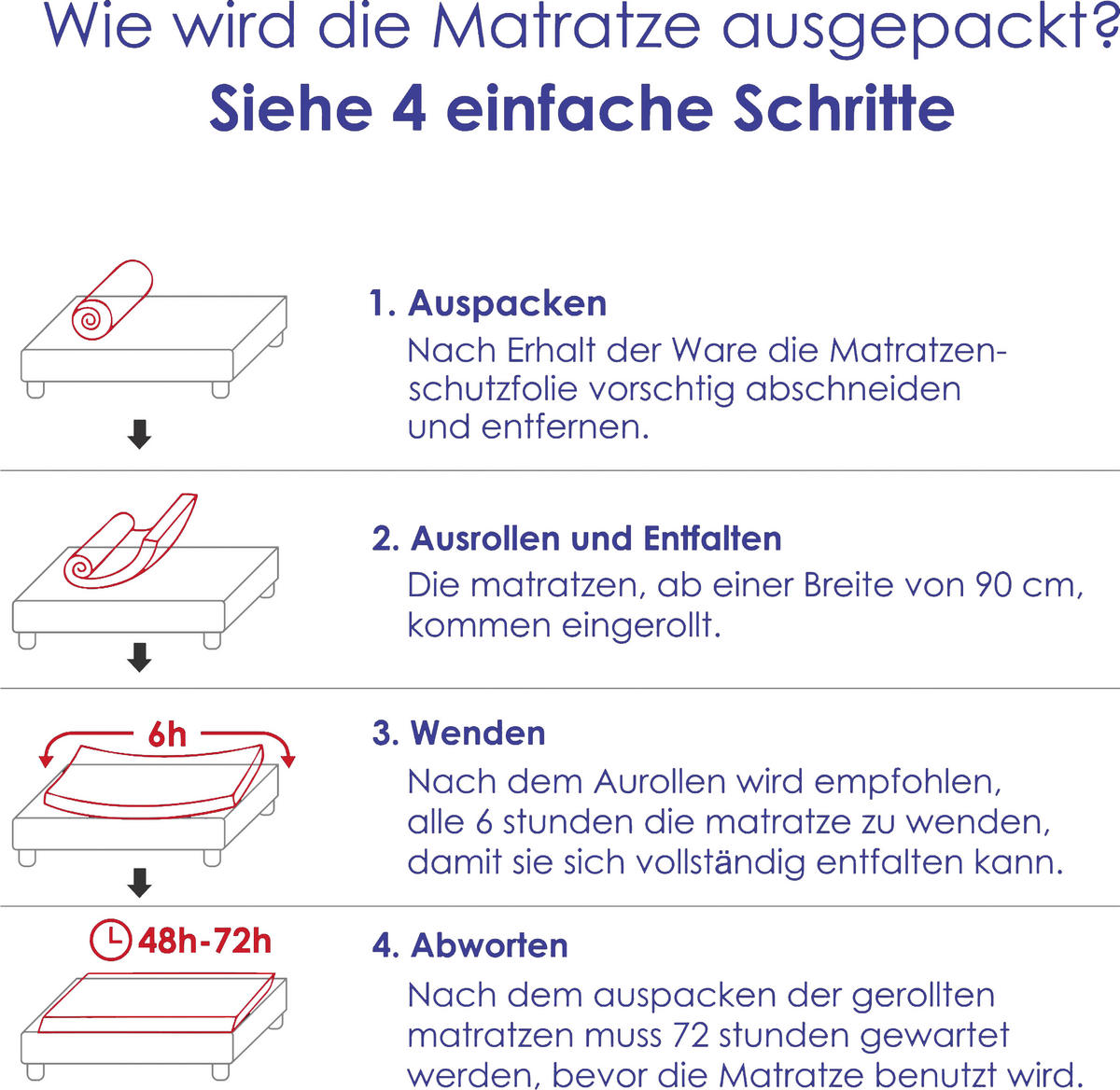 Wie wird die Matratze ausgepackt?
Siehe 4 einfache Schritte

1. Auspacken
Nach Erhalt der Ware die Matratzenschutzfolie vorschtig abschneiden und entfernen.

2. Ausrollen und Entfalten
Die matratzen, ab einer Breite von 90 cm, kommen eingerollt.

6h

3. Wenden
Nach dem Aurollen wird empfohlen, alle 6 stunden die matratze zu wenden, damit sie sich vollständig entfalten kann.

48h-72h

4. Abworten
Nach dem auspacken der gerollten matratzen muss 72 stunden gewartet werden, bevor die Matratze benutzt wird.