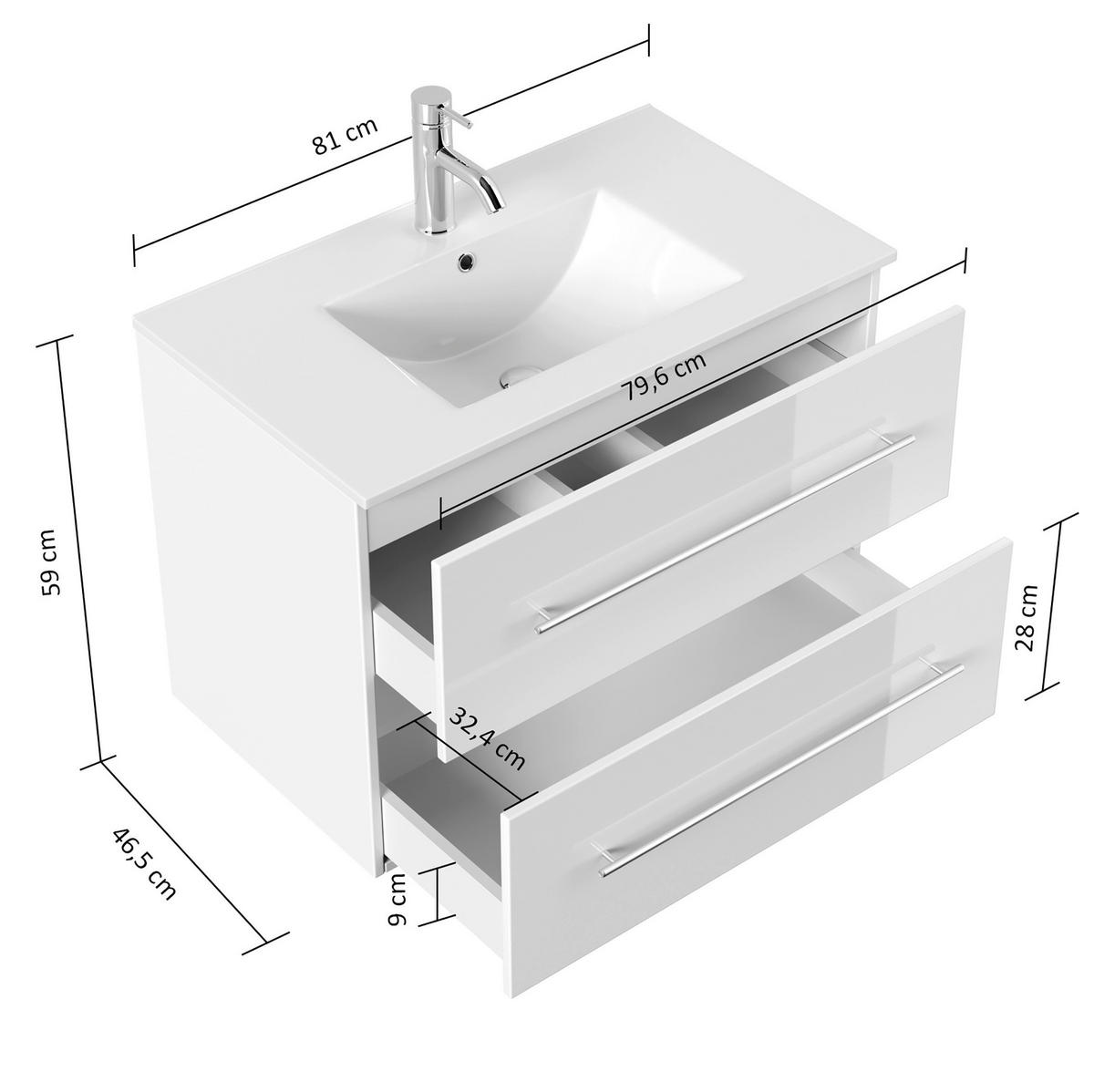 81 cm
79,6 cm
59 cm
28 cm
32,4 cm
46,5 cm
9 cm