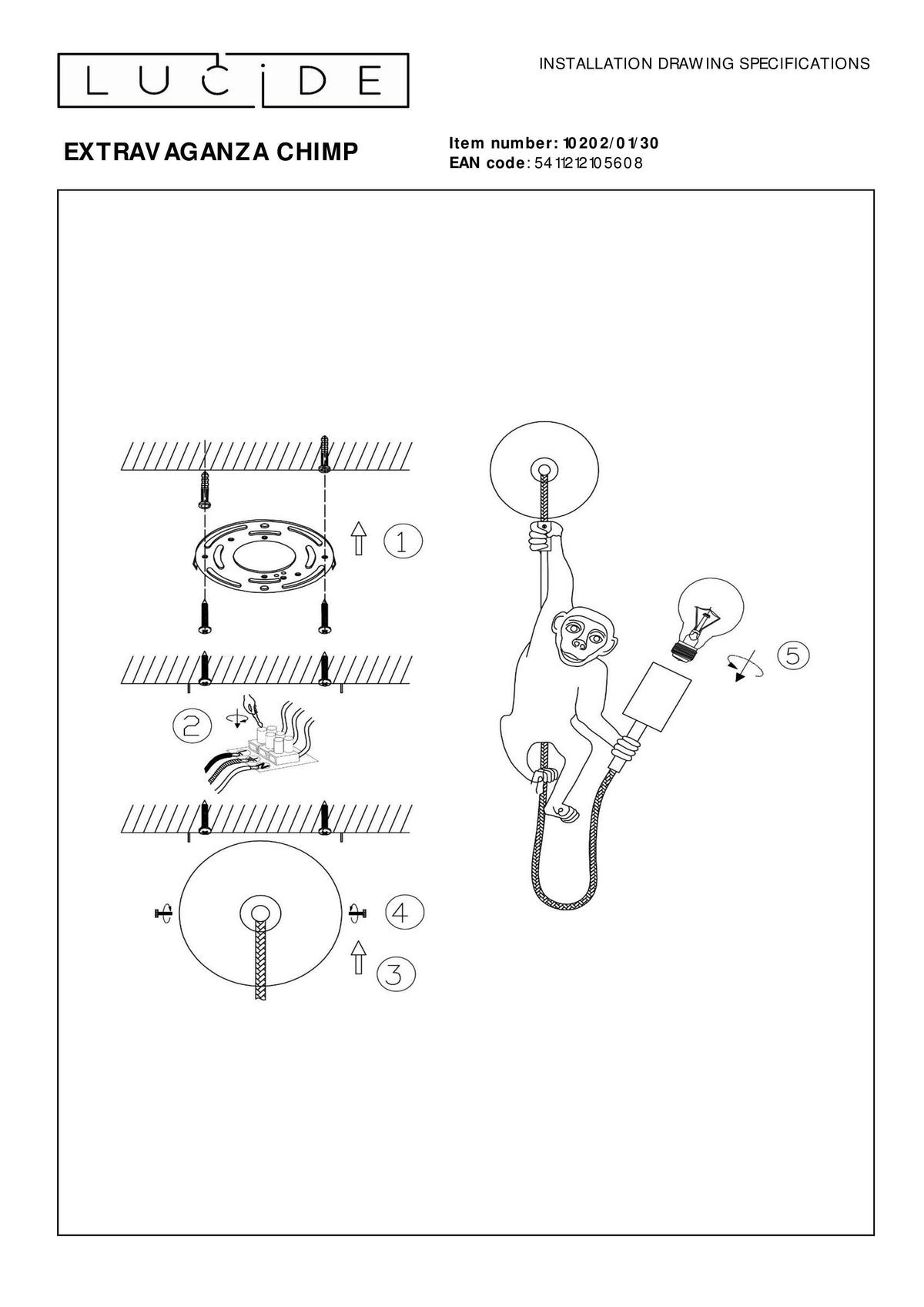 LUCIDE

INSTALLATION DRAWING SPECIFICATIONS

EXTRAVAGANZA CHIMP

Item number: 10202/01/30
EAN code: 5411212105608

1

2

4

3

5