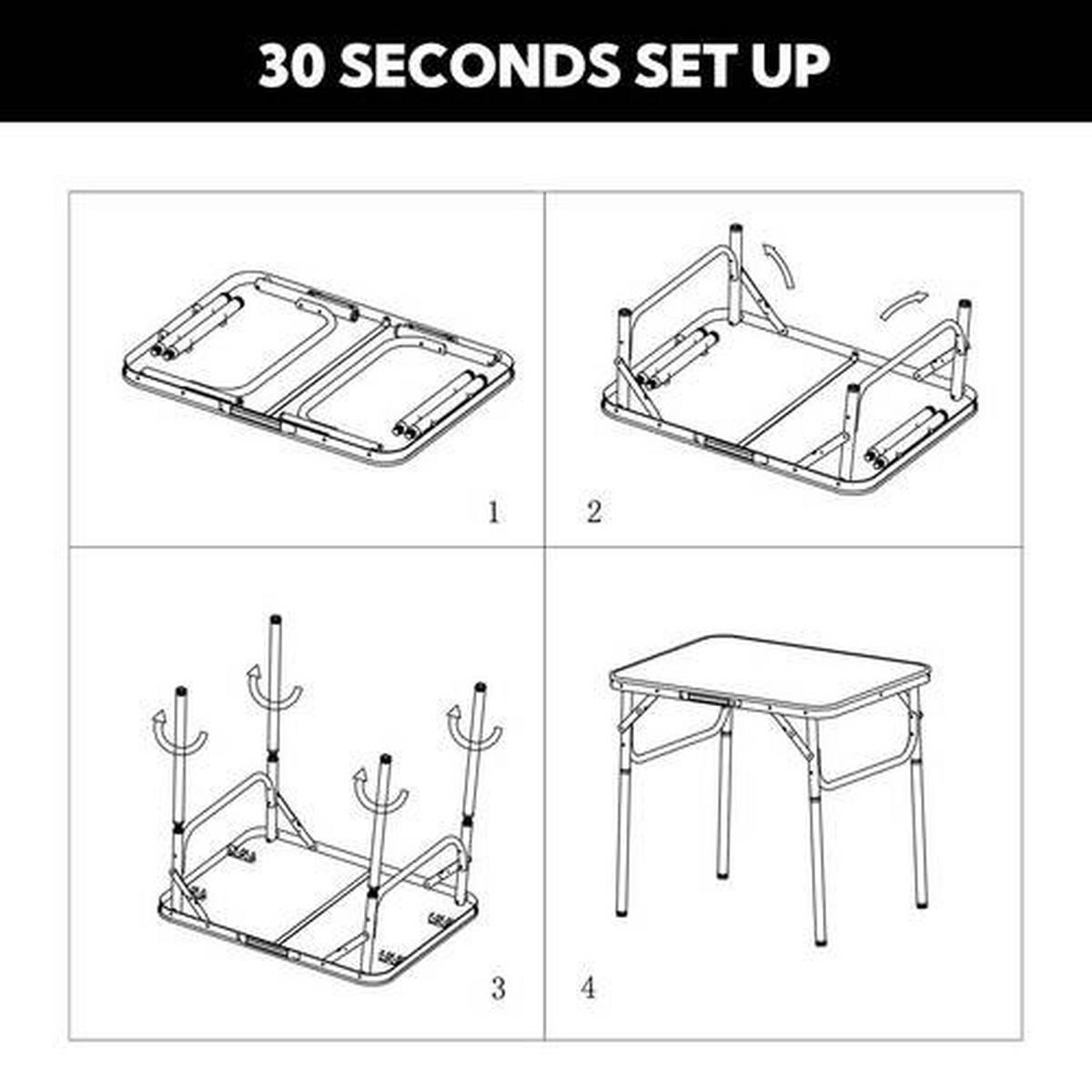 30 SECONDS SET UP

1

2

3

4