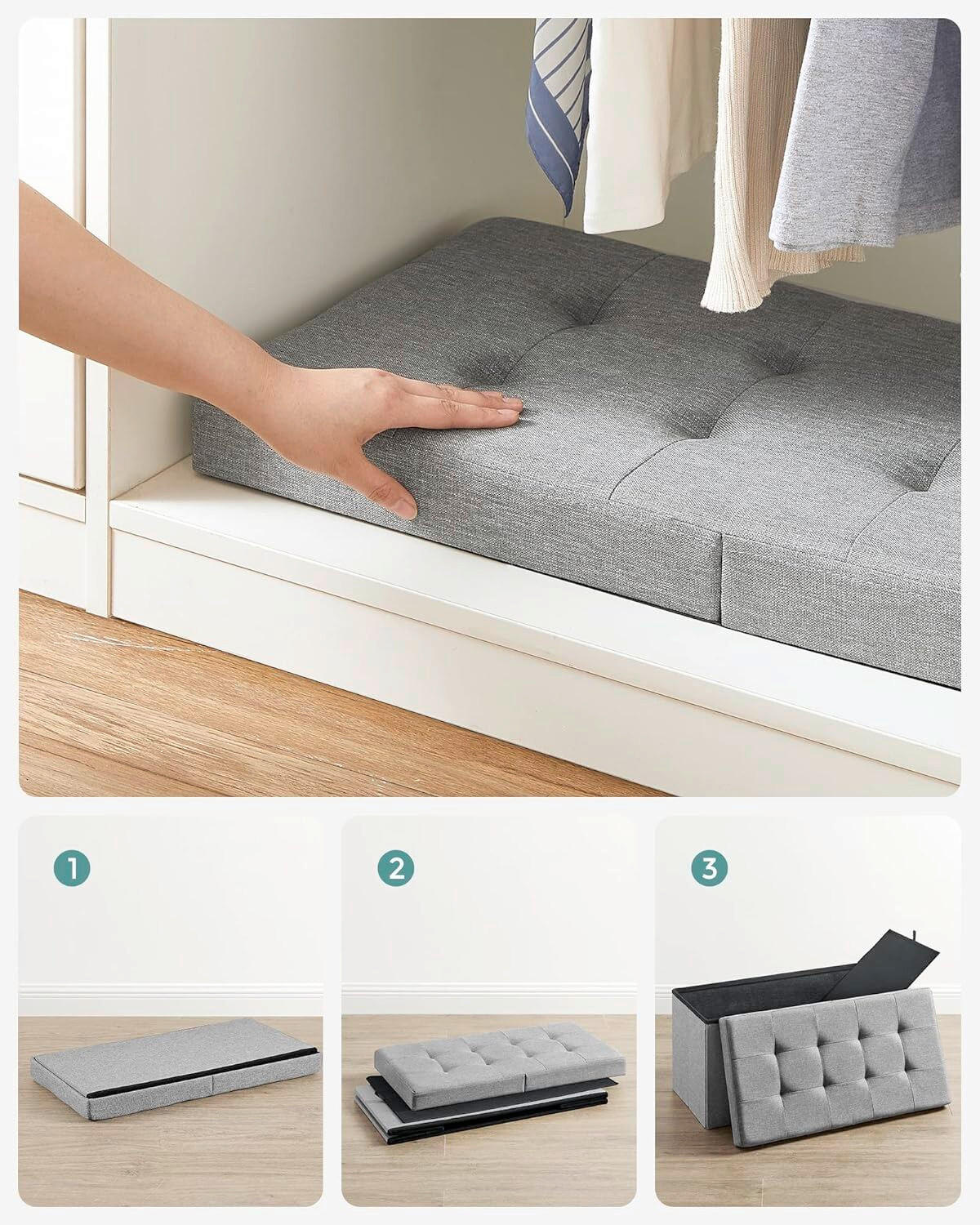 1

2

3