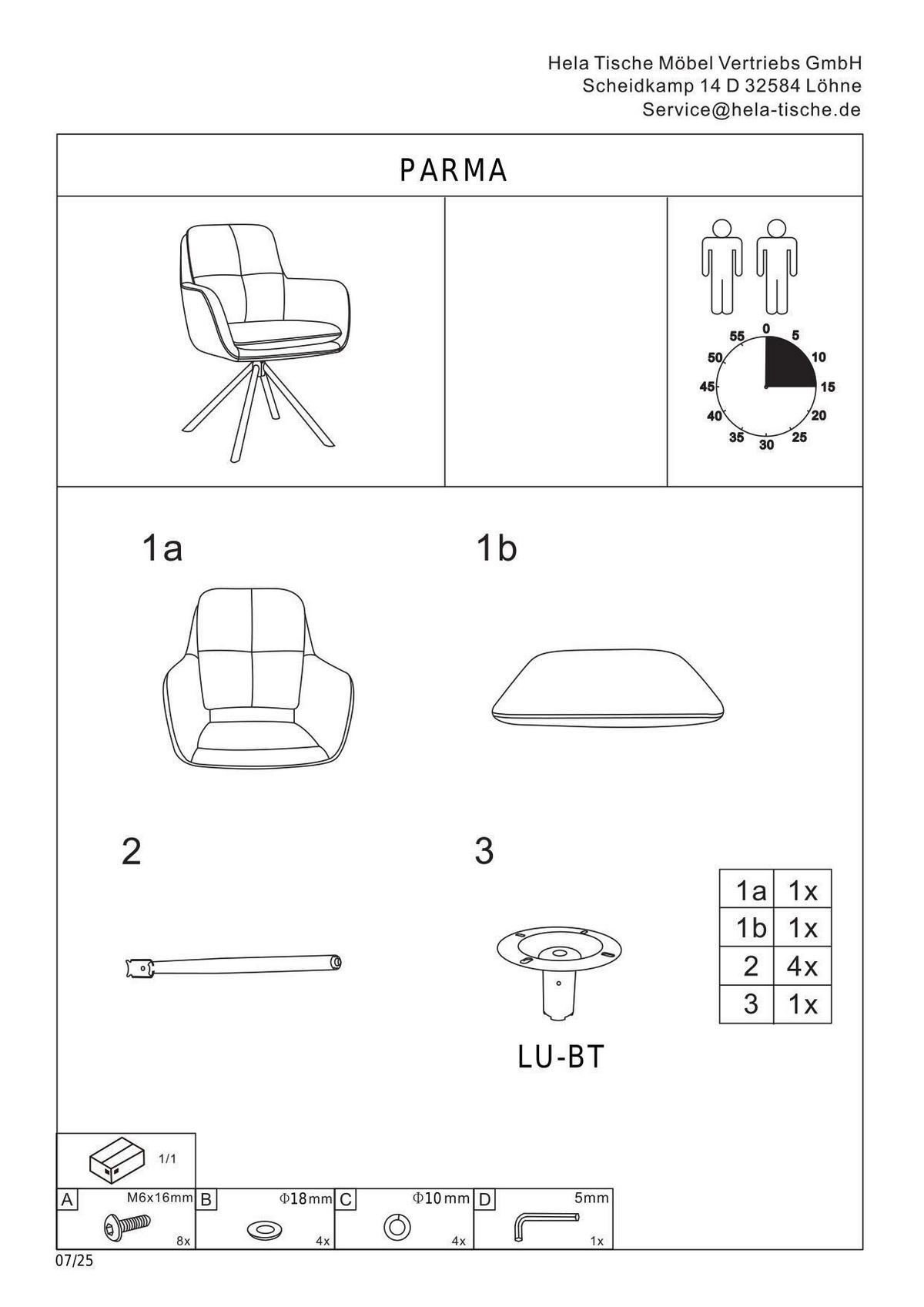 Hela Tische Möbel Vertriebs GmbH
Scheidkamp 14 D 32584 Löhne
Service@hela-tische.de

PARMA

0 5 10 15 20 25 30 35 40 45 50 55

1a

1b

2

3

LU-BT

| 1a | 1x |
|---|---|
| 1b | 1x |
| 2 | 4x |
| 3 | 1x |

1/1

A M6x16mm 8x
B Φ18mm 4x
C Φ10mm 4x
D 5mm 1x

07/25