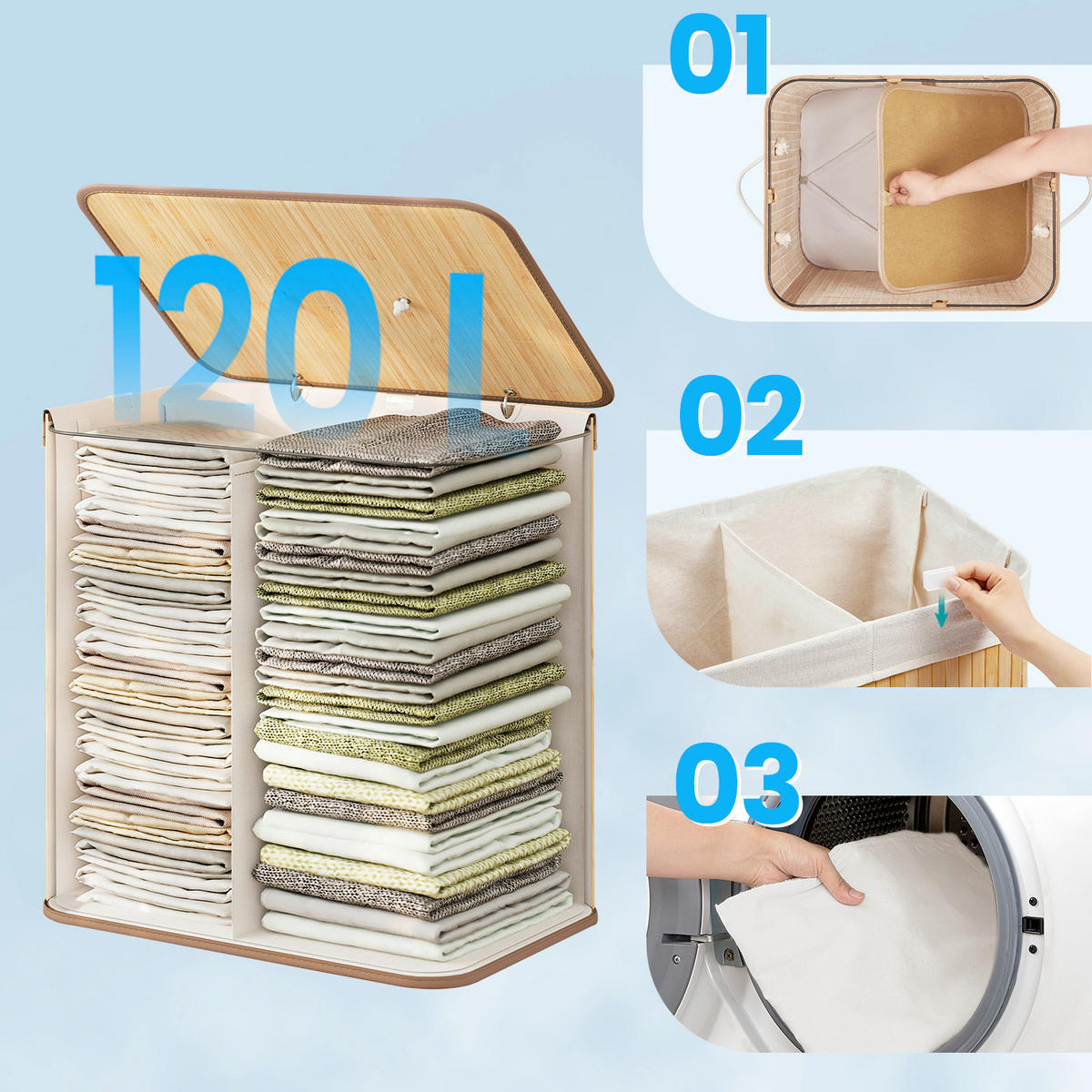 120 L

01

02

03