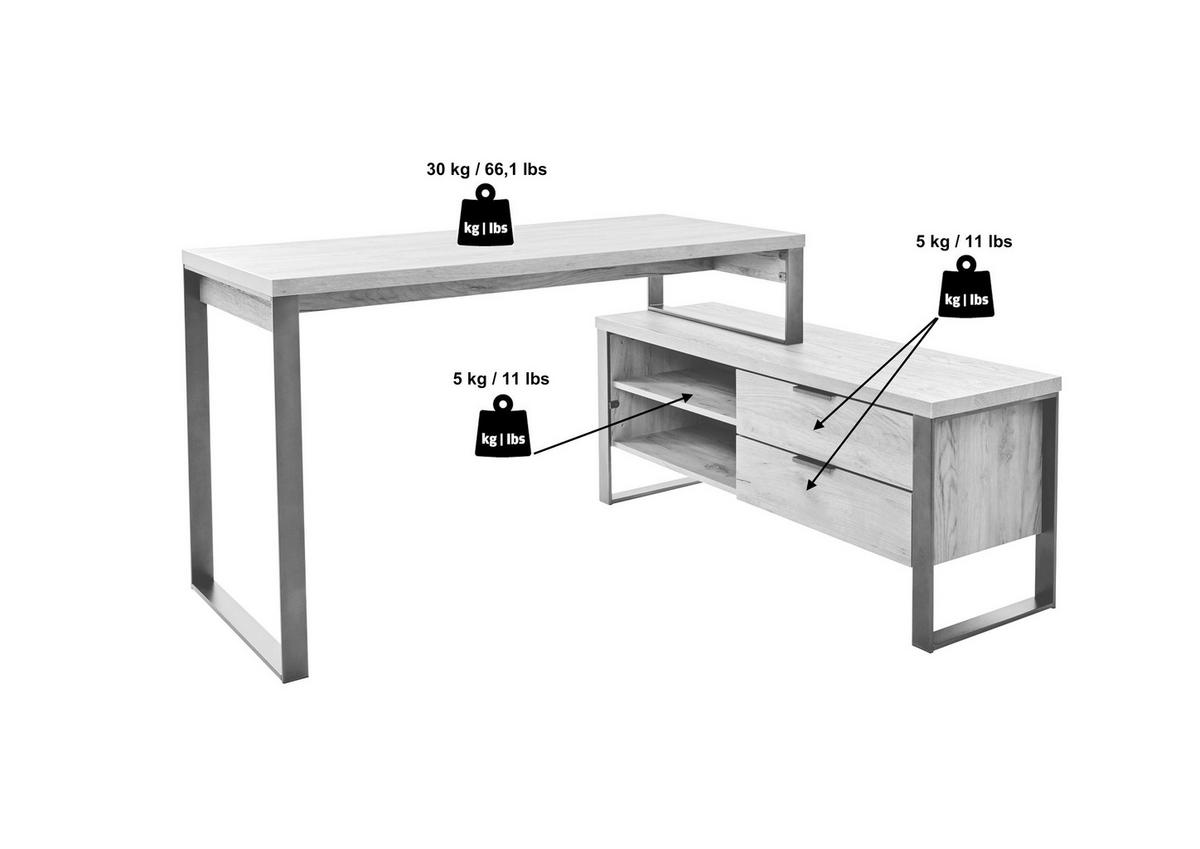 30 kg / 66,1 lbs
kg | lbs

5 kg / 11 lbs
kg | lbs

5 kg / 11 lbs
kg | lbs