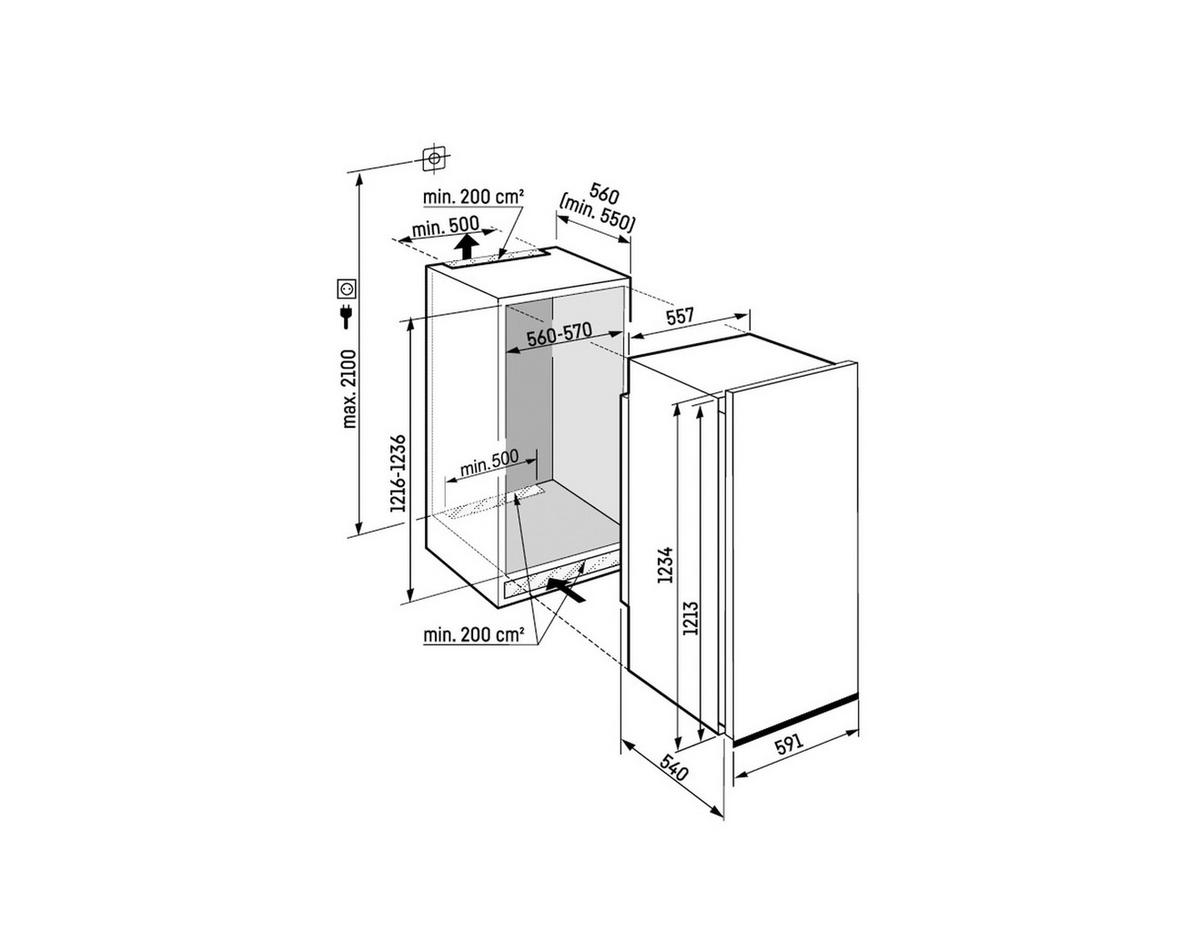 min. 200 cm²
min. 500
560
(min. 550)
max. 2100
557
560-570
1216-1236
min. 500
min. 200 cm²
1234
1213
540
591