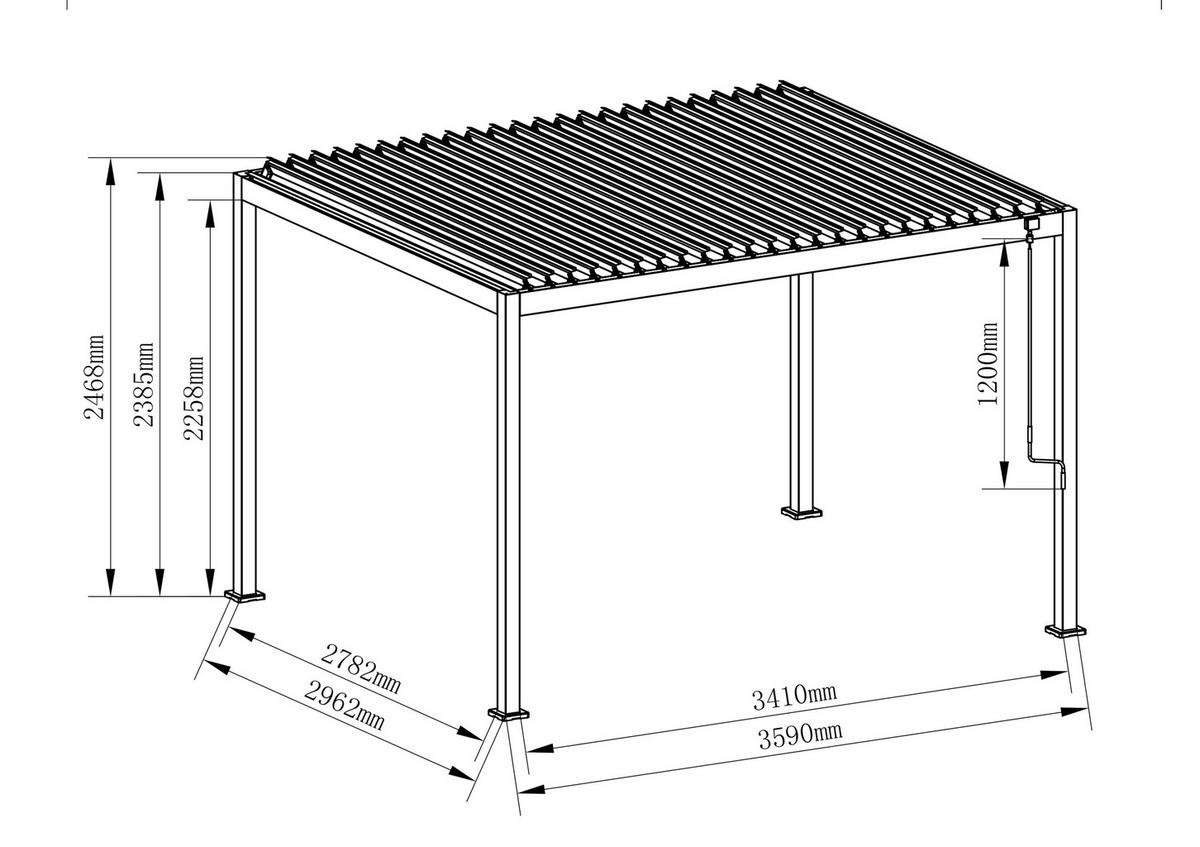 2468mm
2385mm
2258mm
1200mm
2782mm
2962mm
3410mm
3590mm