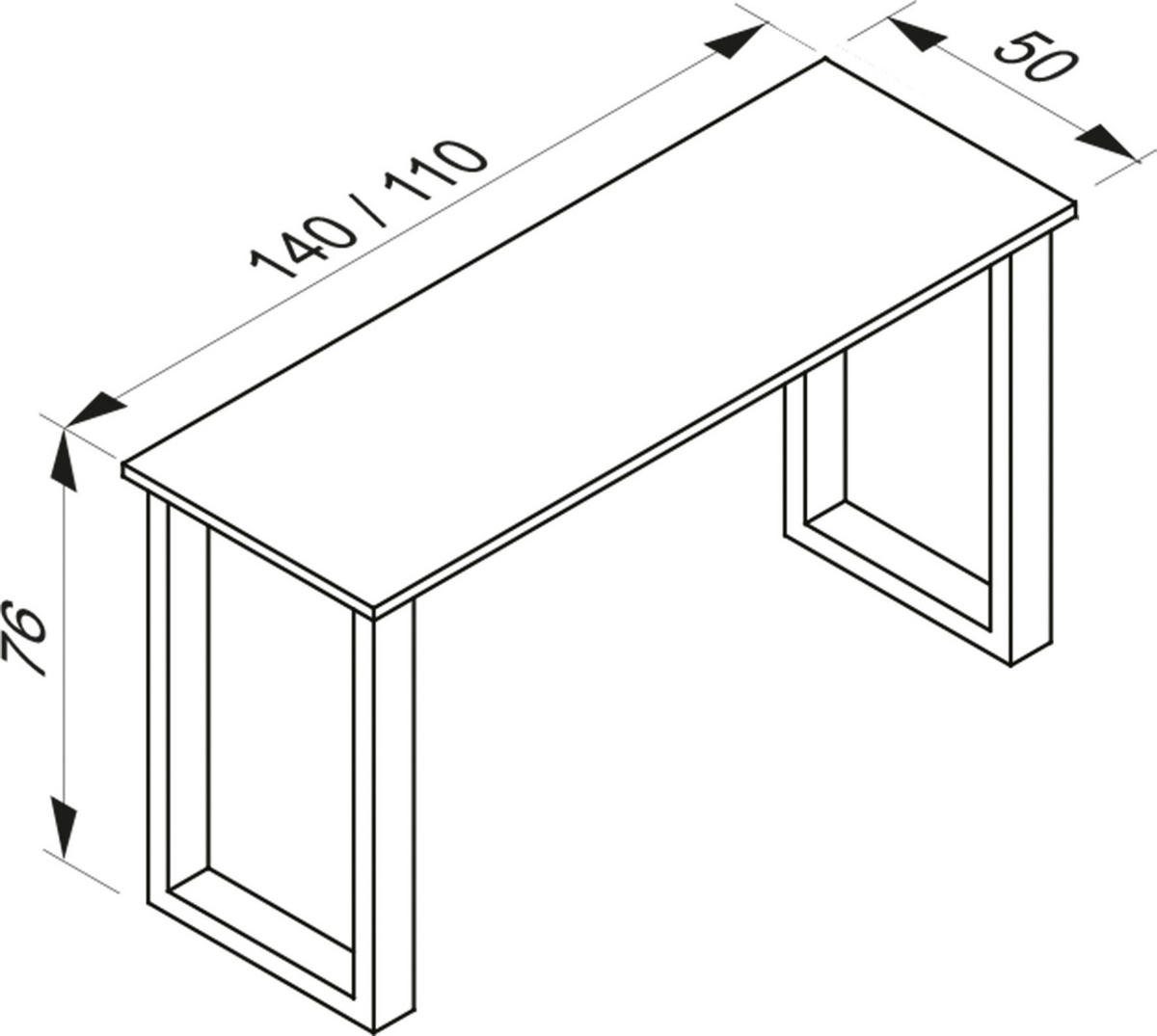 140 / 110

50

76