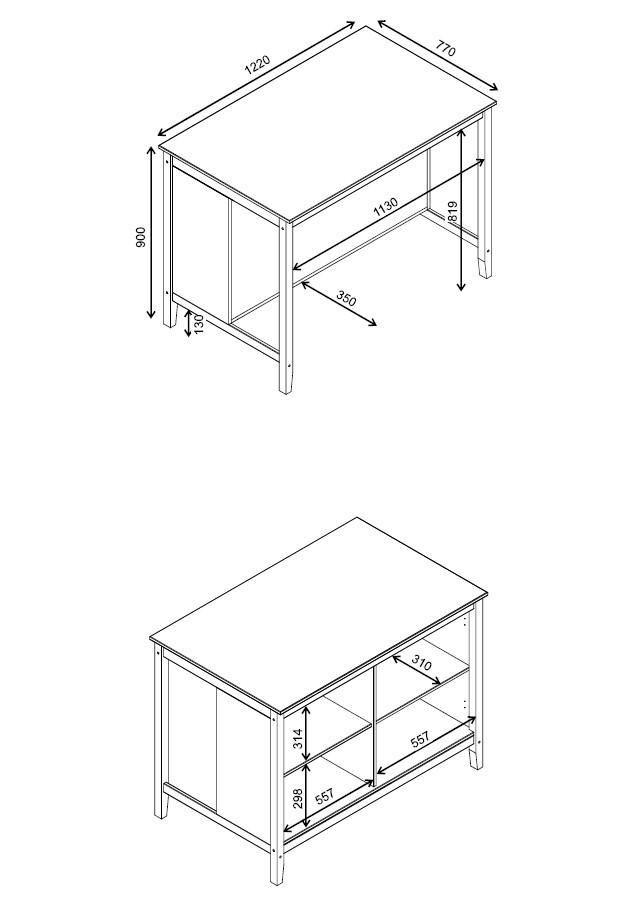 1220
770
900
1130
819
350
130

310
314
557
298
557