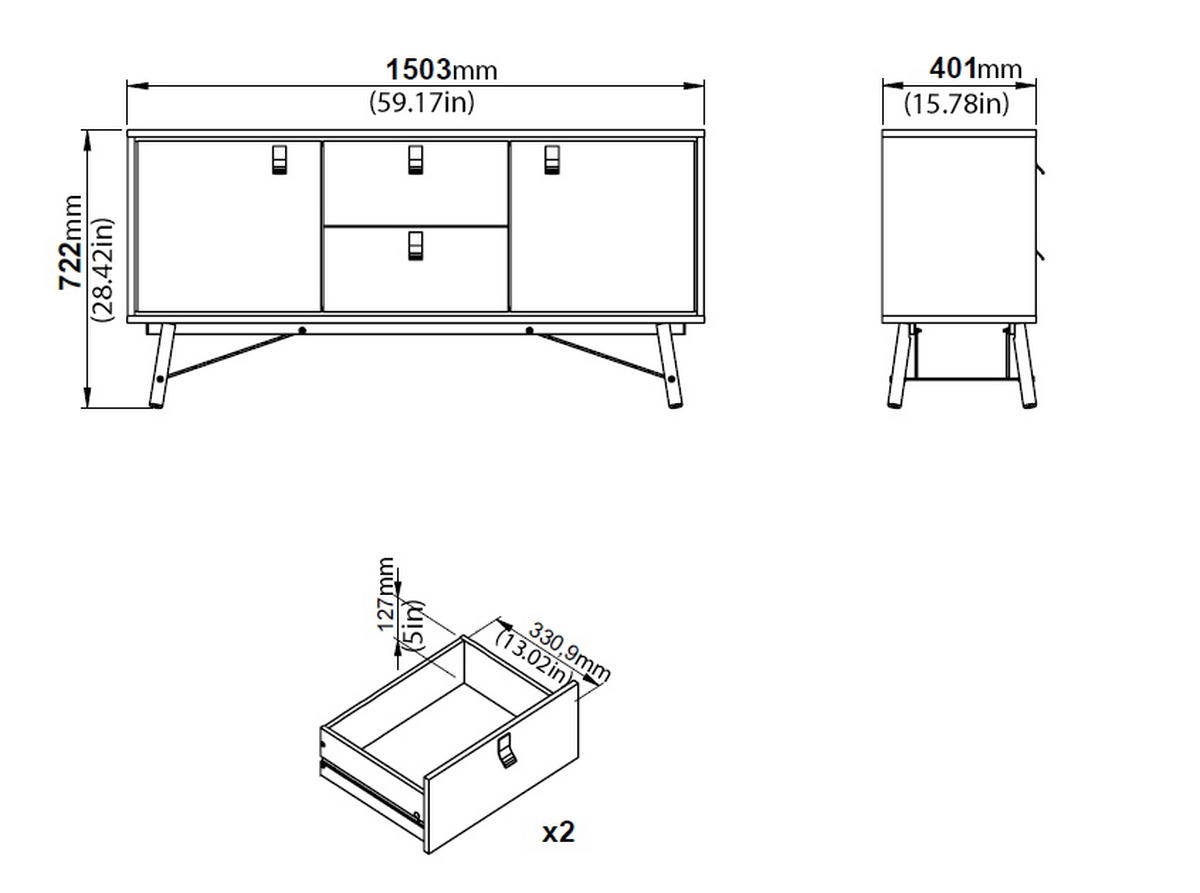 1503mm
(59.17in)

401mm
(15.78in)

722mm
(28.42in)

127mm
(5in)

330.9mm
(13.02in)

x2