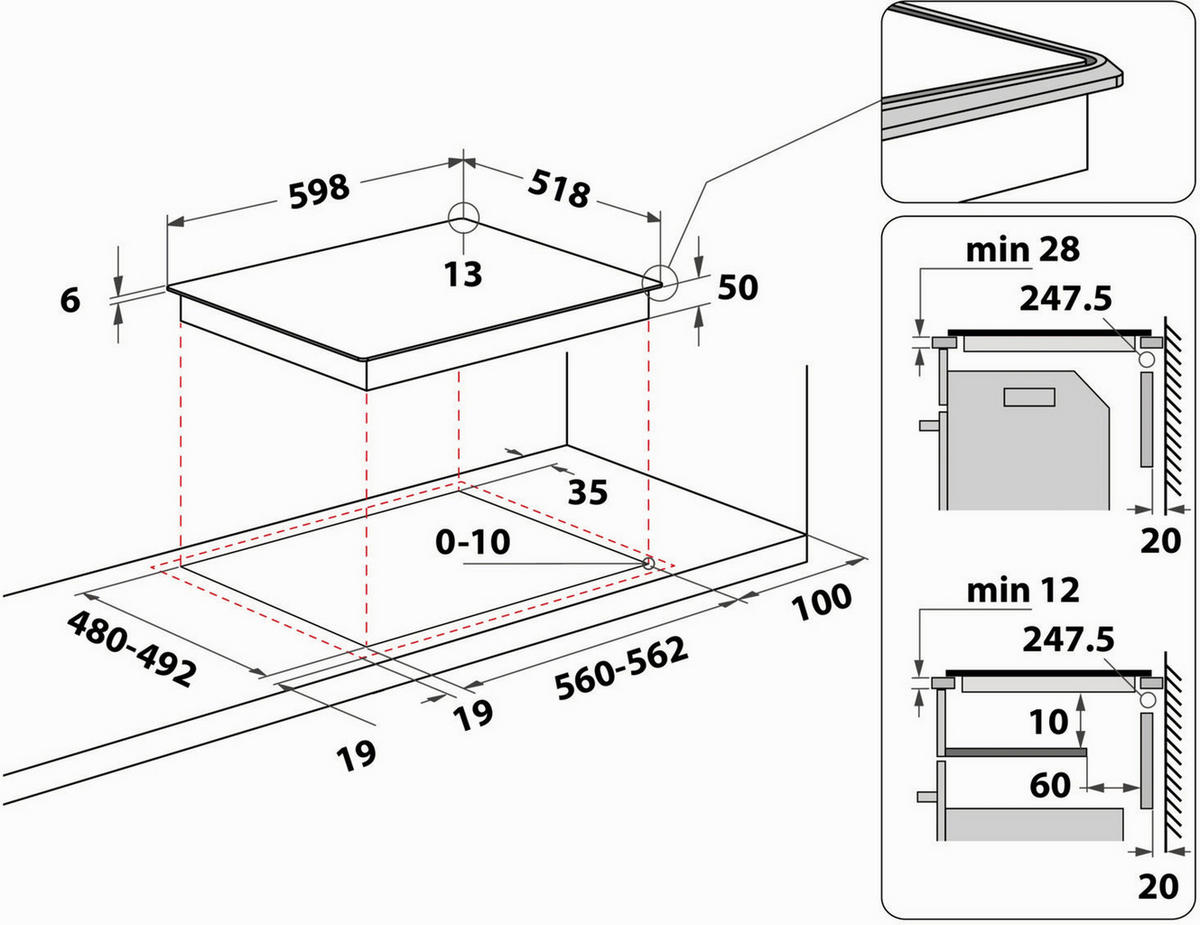 598
518
6
13
50
35
0-10
100
480-492
560-562
19
19
min 28
247.5
20
min 12
247.5
10
60
20