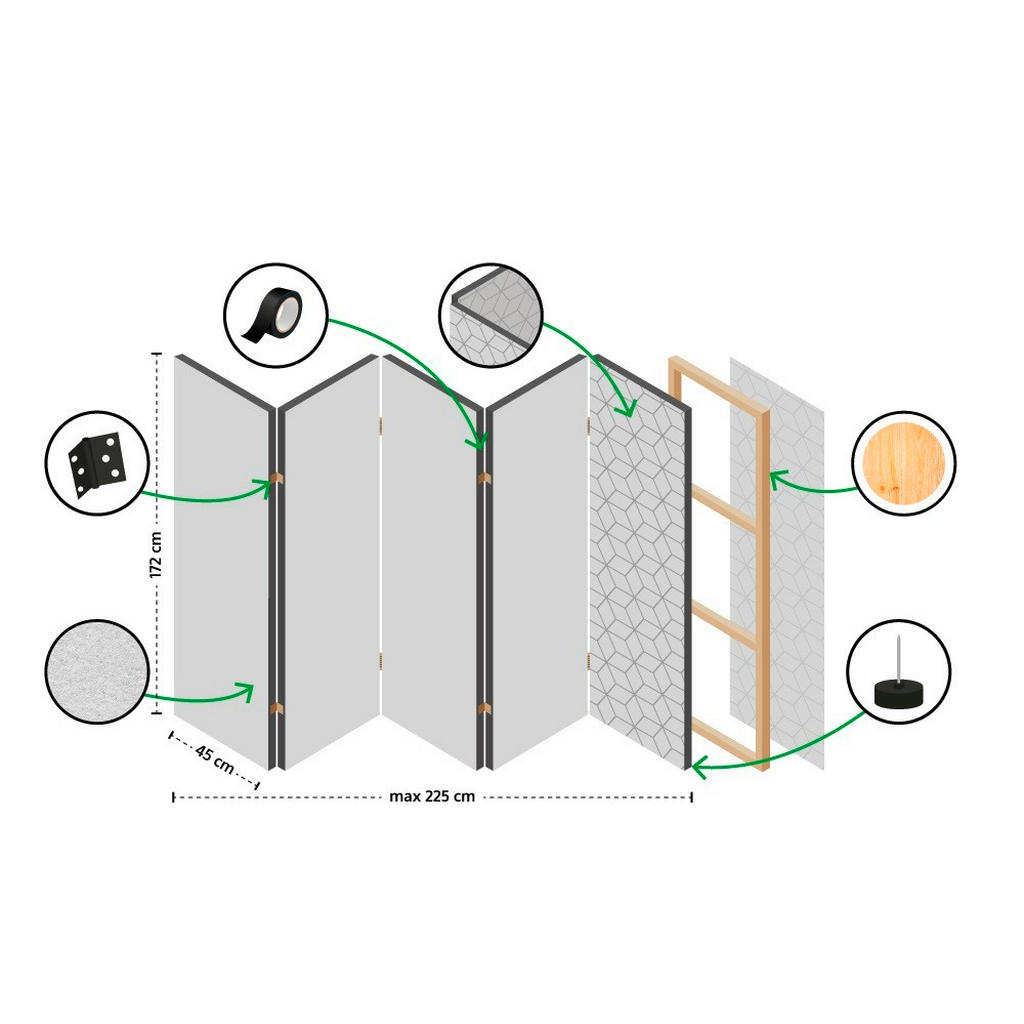 172 cm

45 cm

max 225 cm