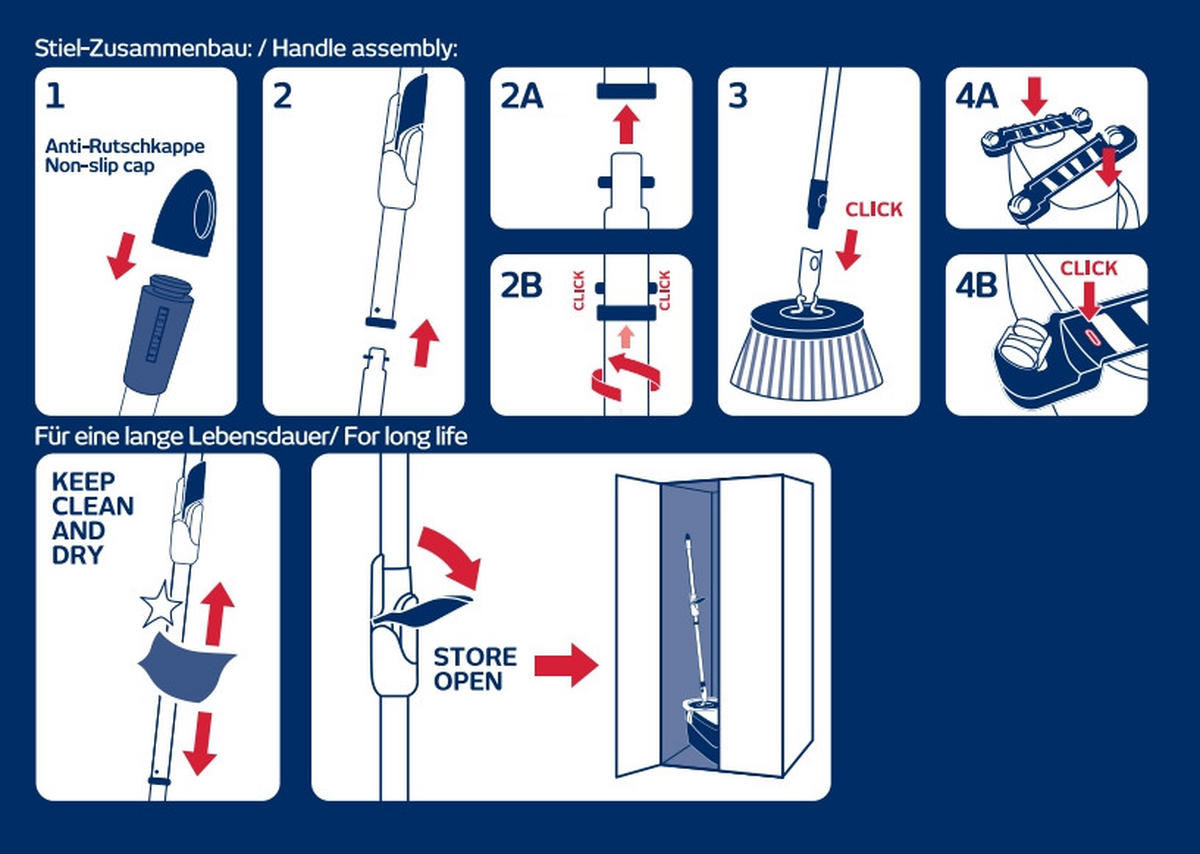 Stiel-Zusammenbau: / Handle assembly:

1

Anti-Rutschkappe
Non-slip cap

2

2A

2B

CLICK

CLICK

3

CLICK

4A

4B

CLICK

Für eine lange Lebensdauer/ For long life

KEEP CLEAN AND DRY

STORE OPEN