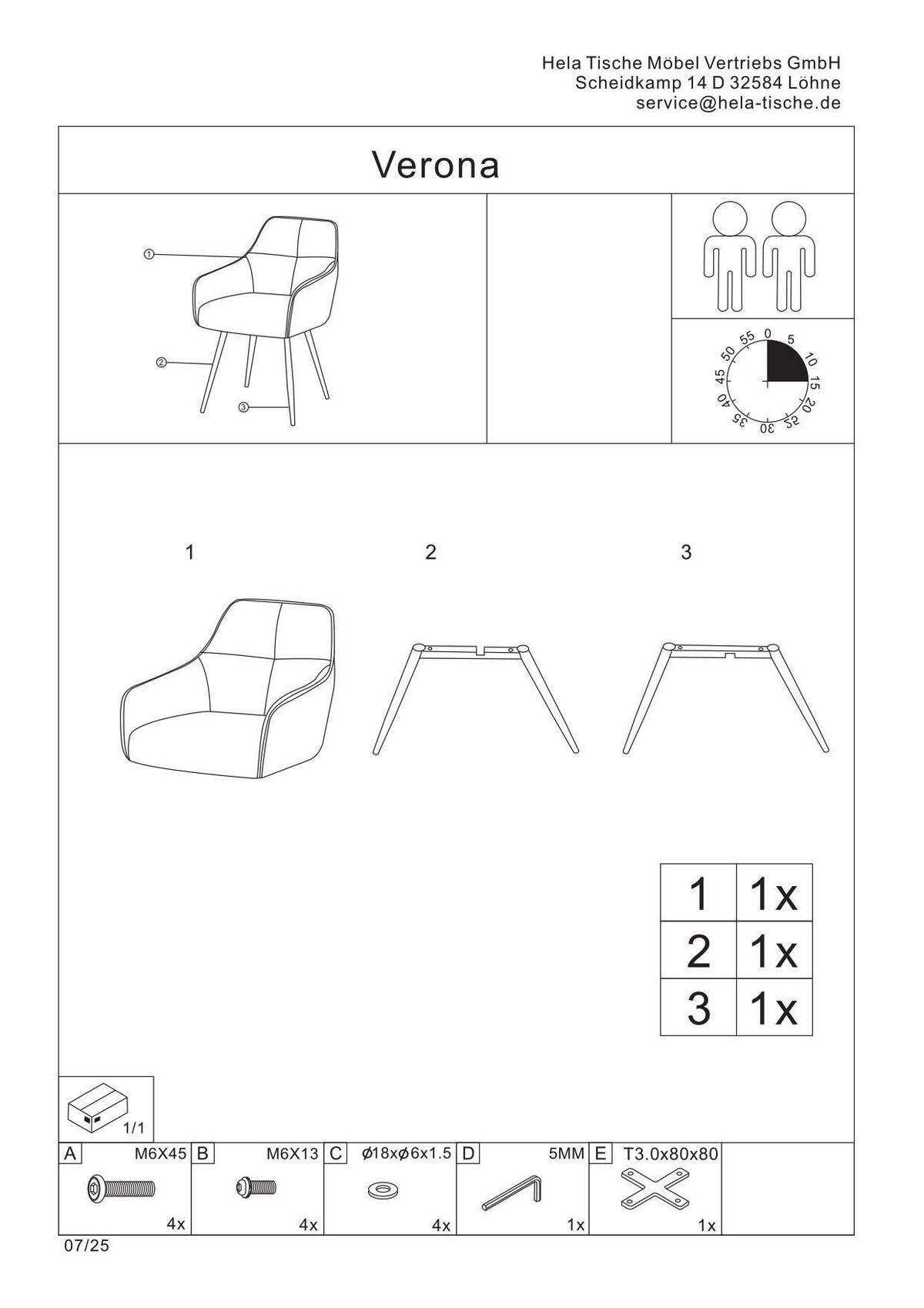 Hela Tische Möbel Vertriebs GmbH
Scheidkamp 14 D 32584 Löhne
service@hela-tische.de

Verona

①
②
③

0 5 10 15 20 25 30 35 40 45 50 55

1 2 3

| 1 | 1x |
|---|---|
| 2 | 1x |
| 3 | 1x |

1/1

| A M6X45 | B M6X13 | C Ø18xØ6x1.5 | D 5MM | E T3.0x80x80 |
|---|---|---|---|---|
| 4x | 4x | 4x | 1x | 1x |

07/25