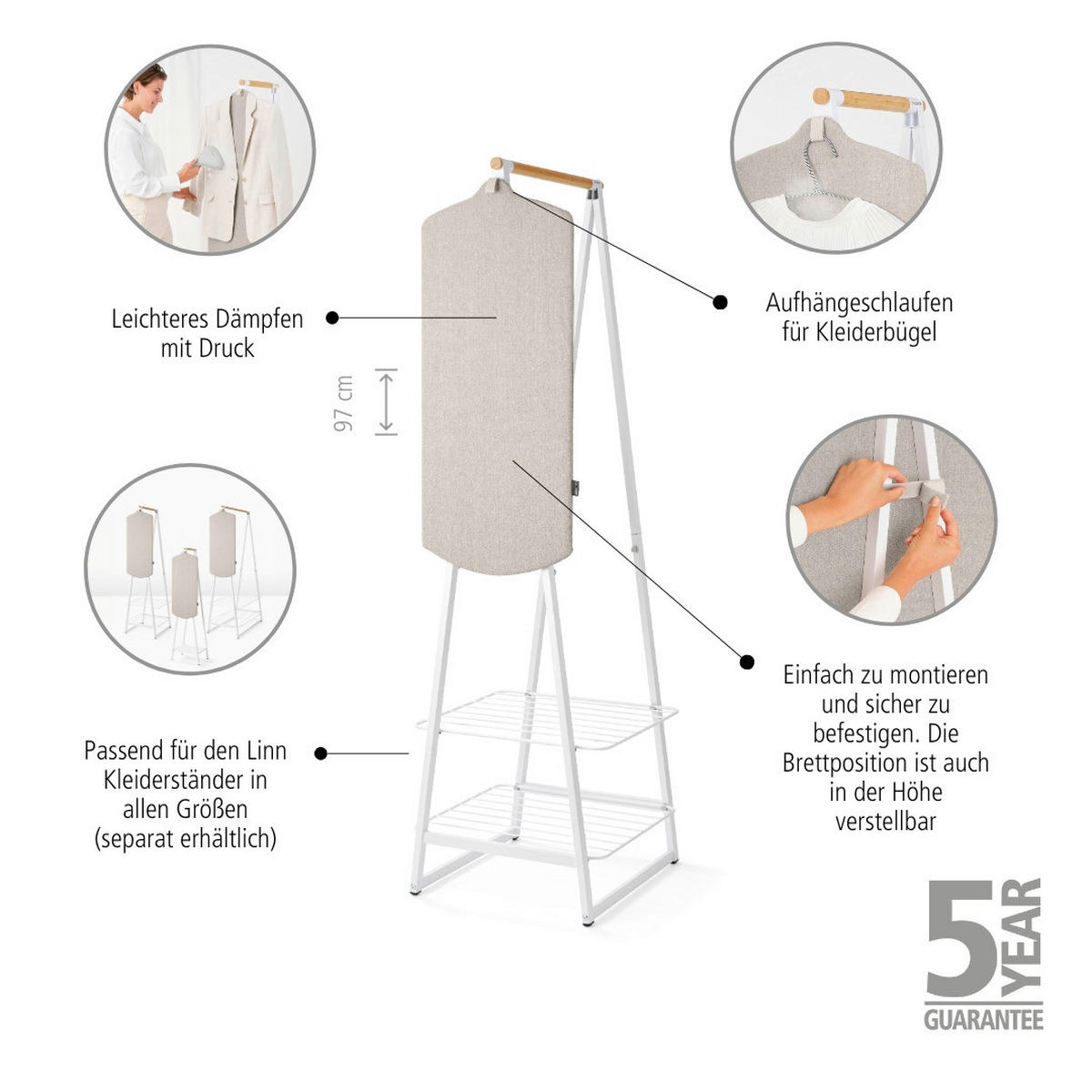 Leichteres Dämpfen mit Druck

97 cm

Aufhängeschlaufen für Kleiderbügel

Passend für den Linn Kleiderständer in allen Größen (separat erhältlich)

Einfach zu montieren und sicher zu befestigen. Die Brettposition ist auch in der Höhe verstellbar

5 YEAR GUARANTEE