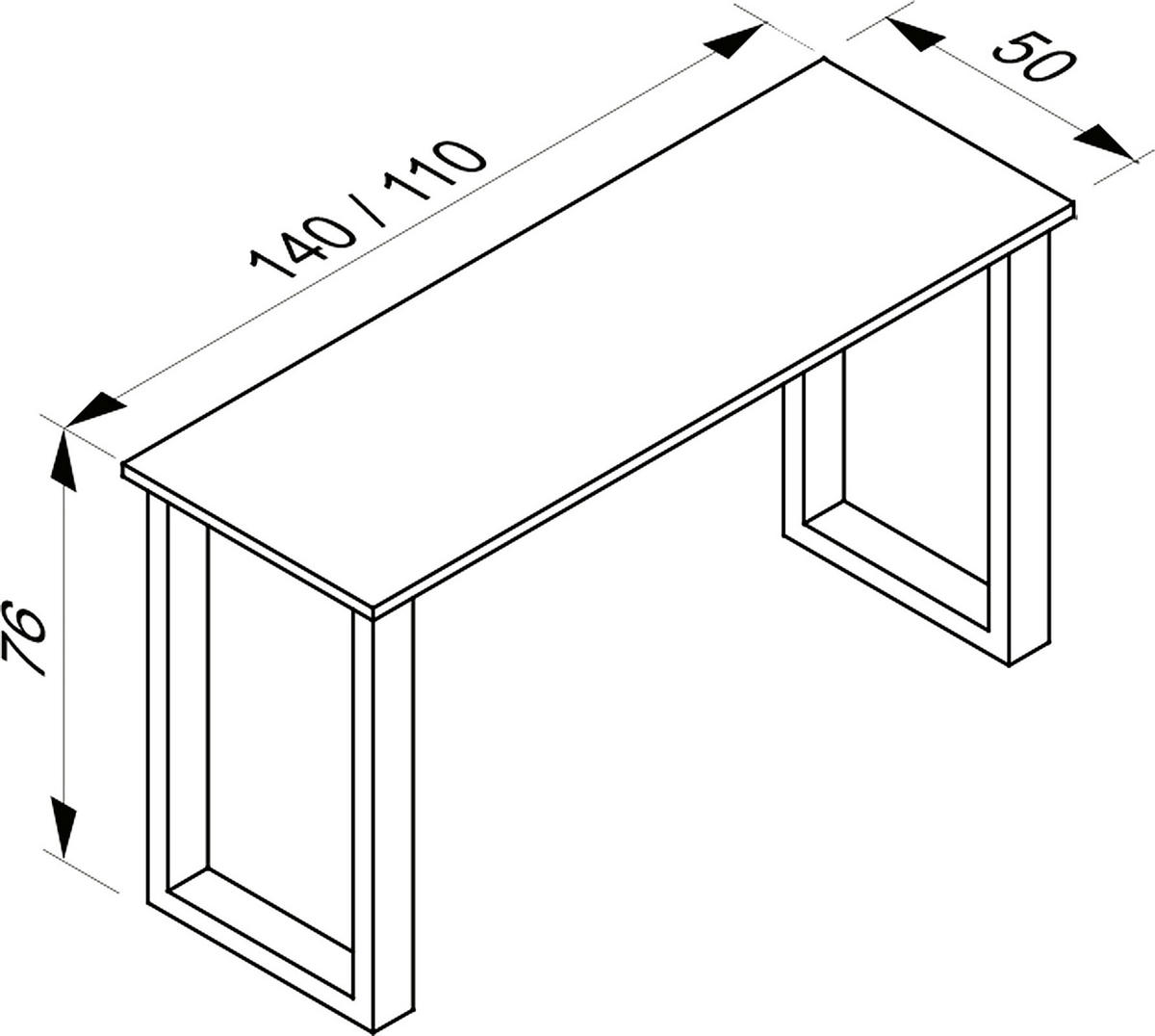 140 / 110
50
76