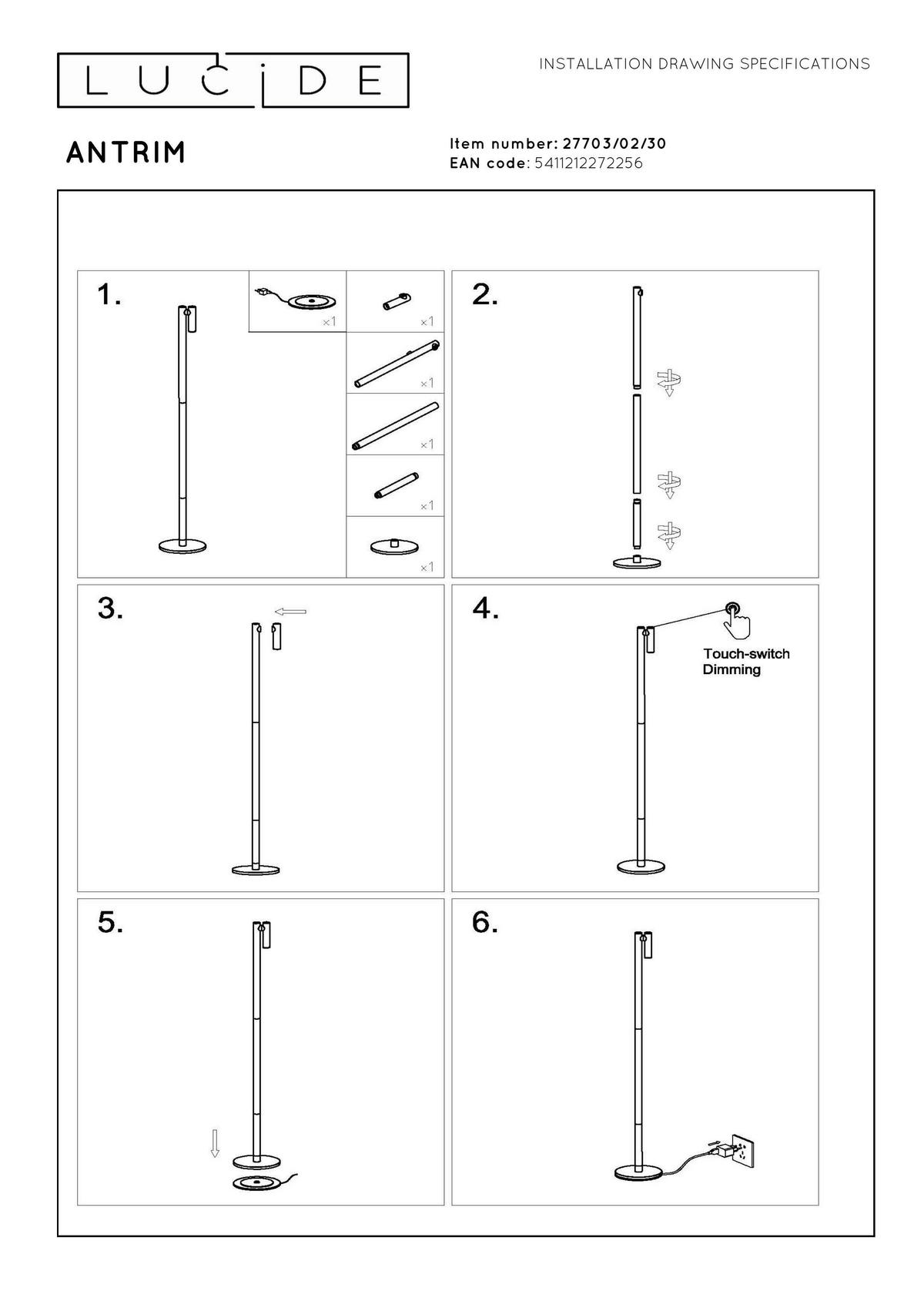 LUCIDE

INSTALLATION DRAWING SPECIFICATIONS

ANTRIM

Item number: 27703/02/30
EAN code: 5411212272256

1.

×1

×1

×1

×1

×1

×1

2.

3.

4.

Touch-switch
Dimming

5.

6.