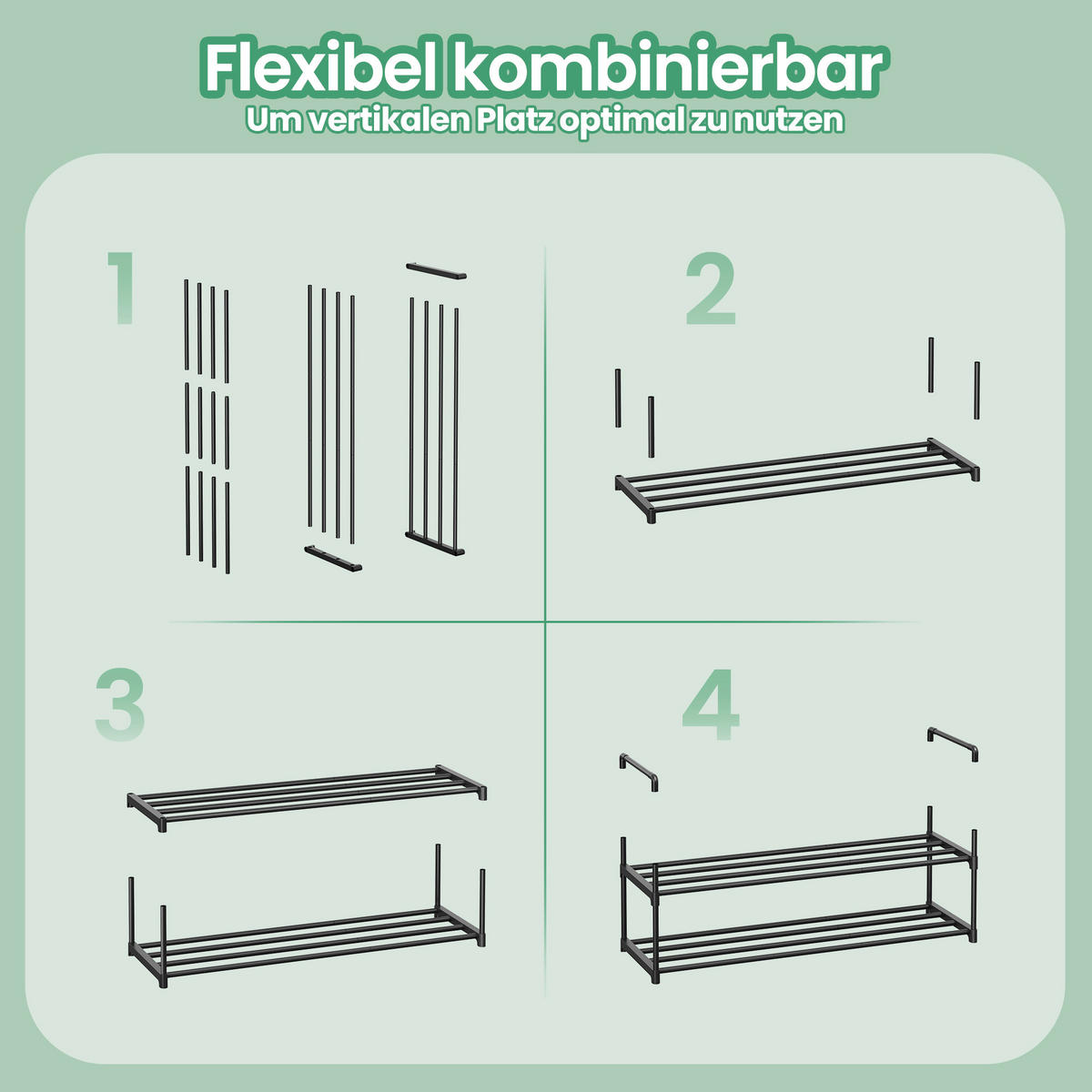 Flexibel kombinierbar
Um vertikalen Platz optimal zu nutzen

1

2

3

4