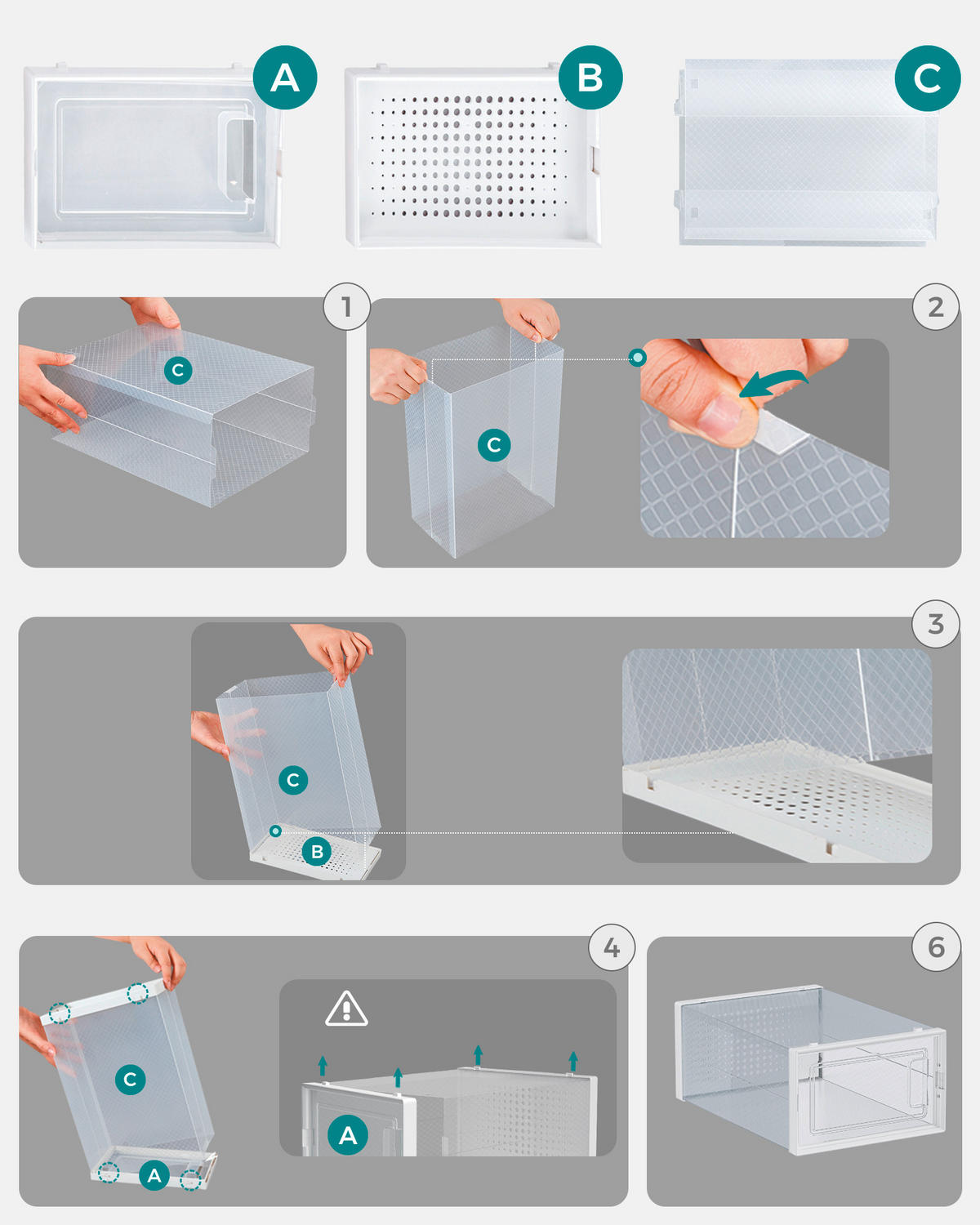 A

B

C

1

C

2

C

3

C

B

4

C

A

A

6