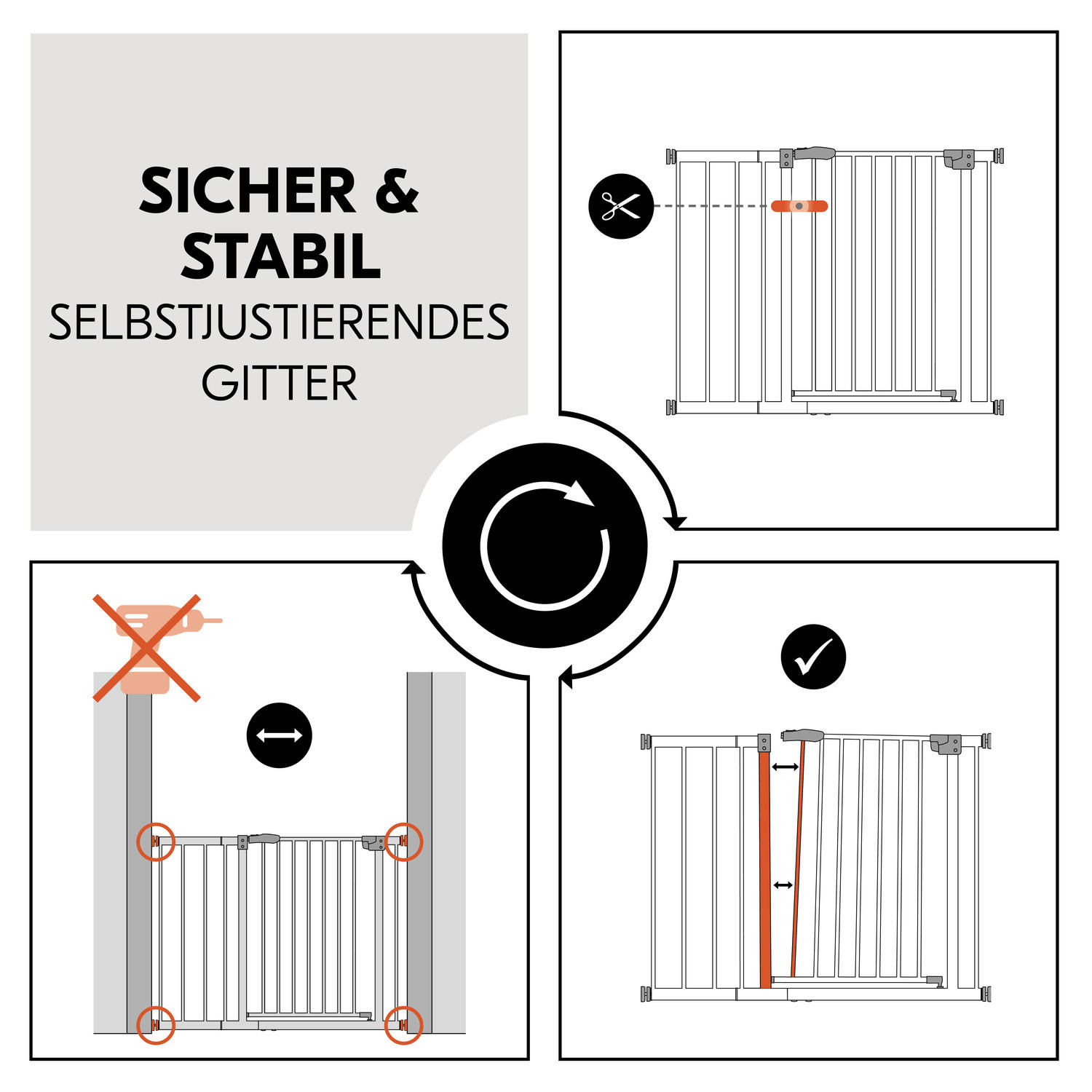 SICHER &
STABIL
SELBSTJUSTIERENDES
GITTER