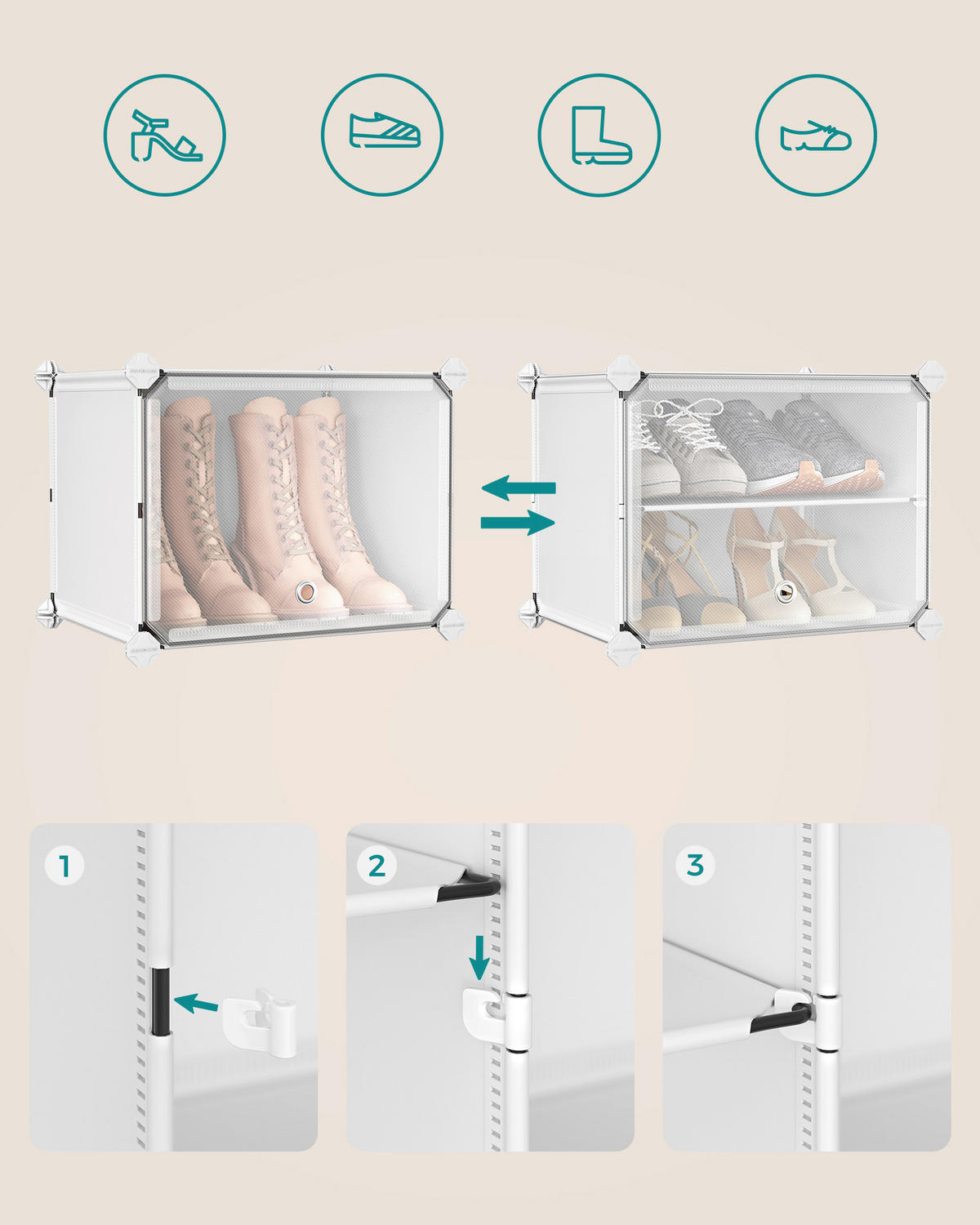 1

2

3