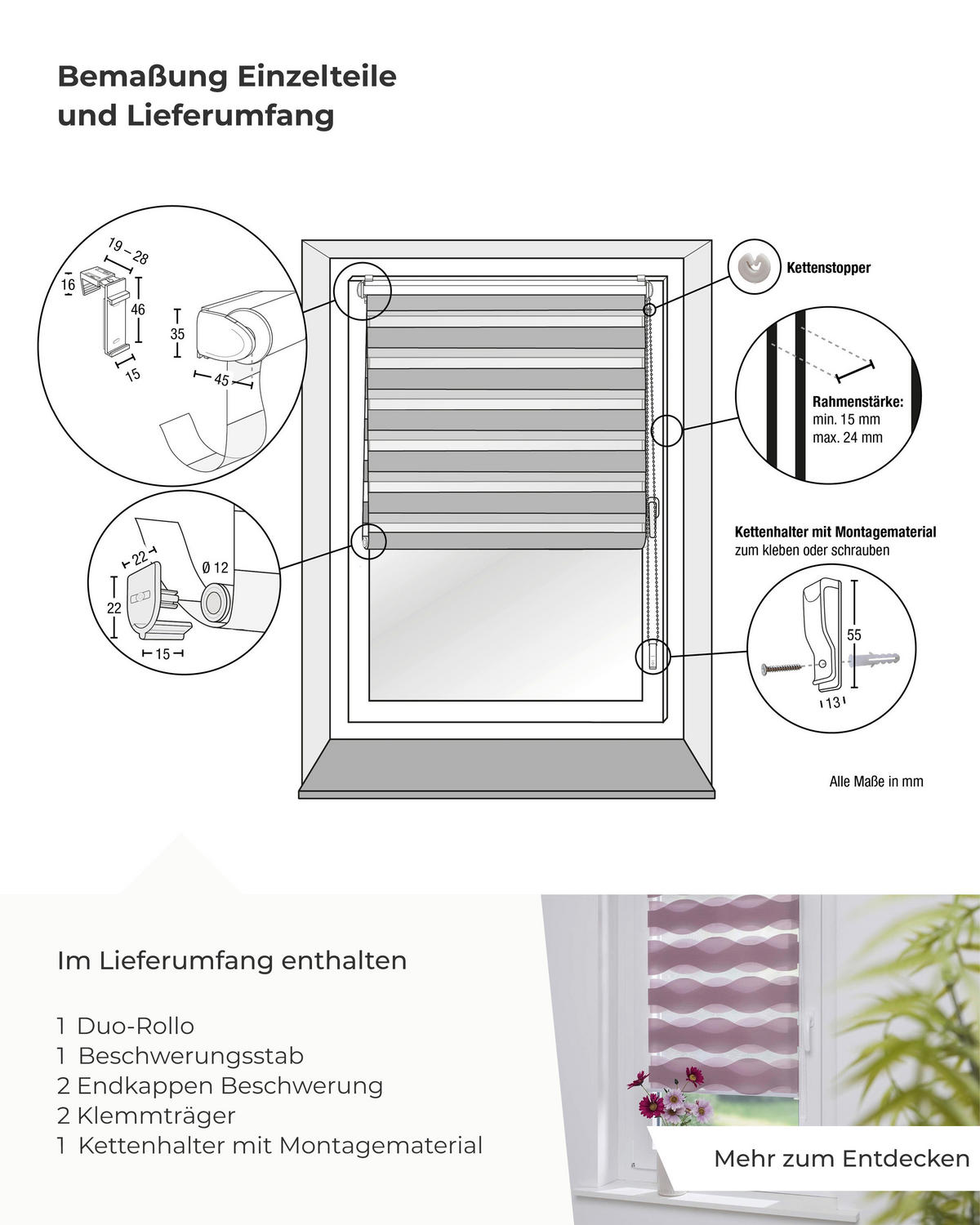 Bemaßung Einzelteile und Lieferumfang

19 – 28
16
46
35
15
45

22
Ø 12
22
15

Kettenstopper

Rahmenstärke:
min. 15 mm
max. 24 mm

Kettenhalter mit Montagematerial
zum kleben oder schrauben

55
13

Alle Maße in mm

Im Lieferumfang enthalten

1 Duo-Rollo
1 Beschwerungsstab
2 Endkappen Beschwerung
2 Klemmträger
1 Kettenhalter mit Montagematerial

Mehr zum Entdecken