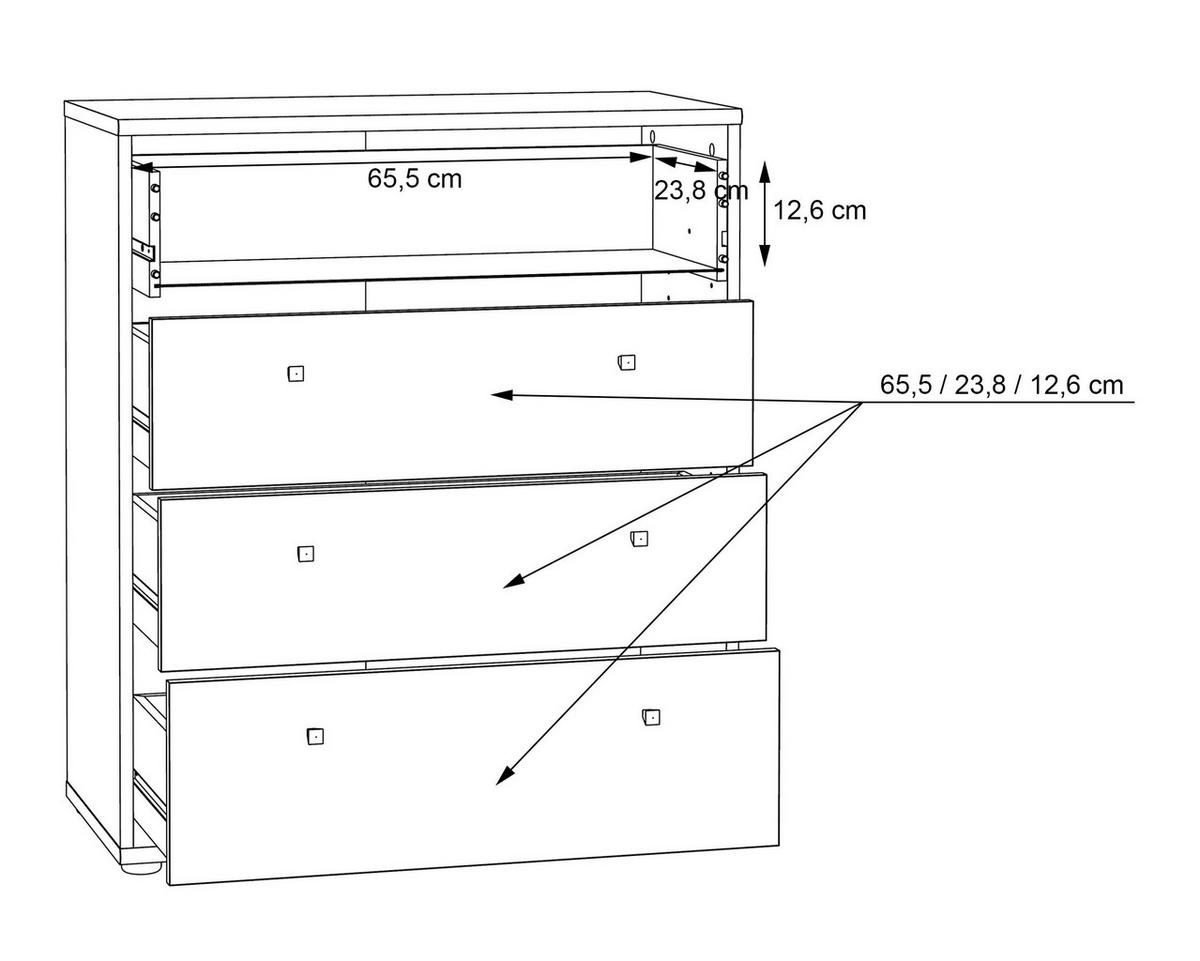 65,5 cm
23,8 cm
12,6 cm
65,5 / 23,8 / 12,6 cm