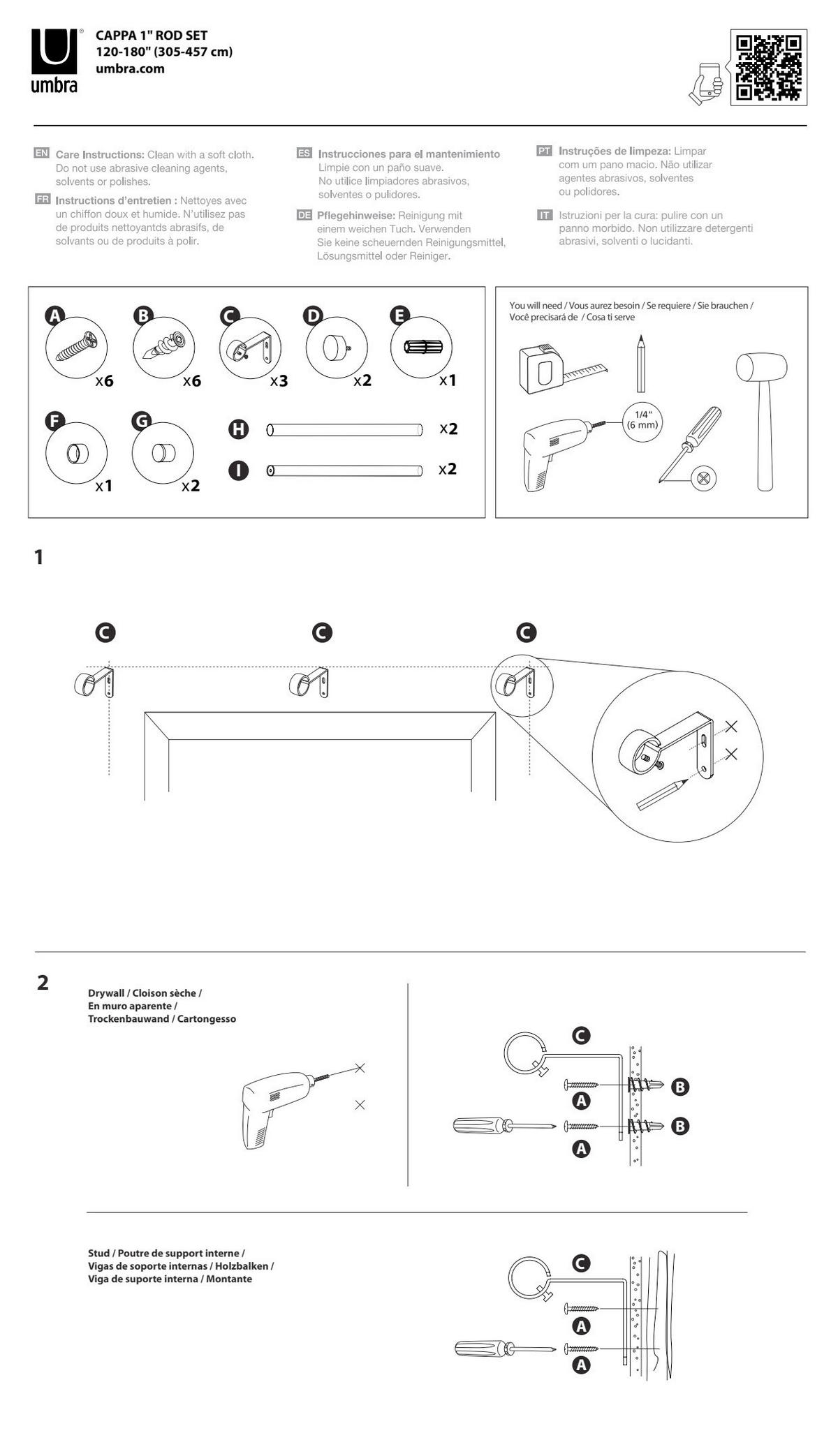 umbra

CAPPA 1" ROD SET
120-180" (305-457 cm)
umbra.com

EN Care Instructions: Clean with a soft cloth. Do not use abrasive cleaning agents, solvents or polishes.

FR Instructions d'entretien : Nettoyes avec un chiffon doux et humide. N'utilisez pas de produits nettoyantds abrasifs, de solvants ou de produits à polir.

ES Instrucciones para el mantenimiento Limpie con un paño suave. No utilice limpiadores abrasivos, solventes o pulidores.

DE Pflegehinweise: Reinigung mit einem weichen Tuch. Verwenden Sie keine scheuernden Reinigungsmittel, Lösungsmittel oder Reiniger.

PT Instruções de limpeza: Limpar com um pano macio. Não utilizar agentes abrasivos, solventes ou polidores.

IT Istruzioni per la cura: pulire con un panno morbido. Non utilizzare detergenti abrasivi, solventi o lucidanti.

A x6
B x6
C x3
D x2
E x1
F x1
G x2
H x2
I x2

You will need / Vous aurez besoin / Se requiere / Sie brauchen / Você precisará de / Cosa ti serve

1/4" (6 mm)

1

C C C

2

Drywall / Cloison sèche / En muro aparente / Trockenbauwand / Cartongesso

C
A B
A B

Stud / Poutre de support interne / Vigas de soporte internas / Holzbalken / Viga de suporte interna / Montante

C
A
A