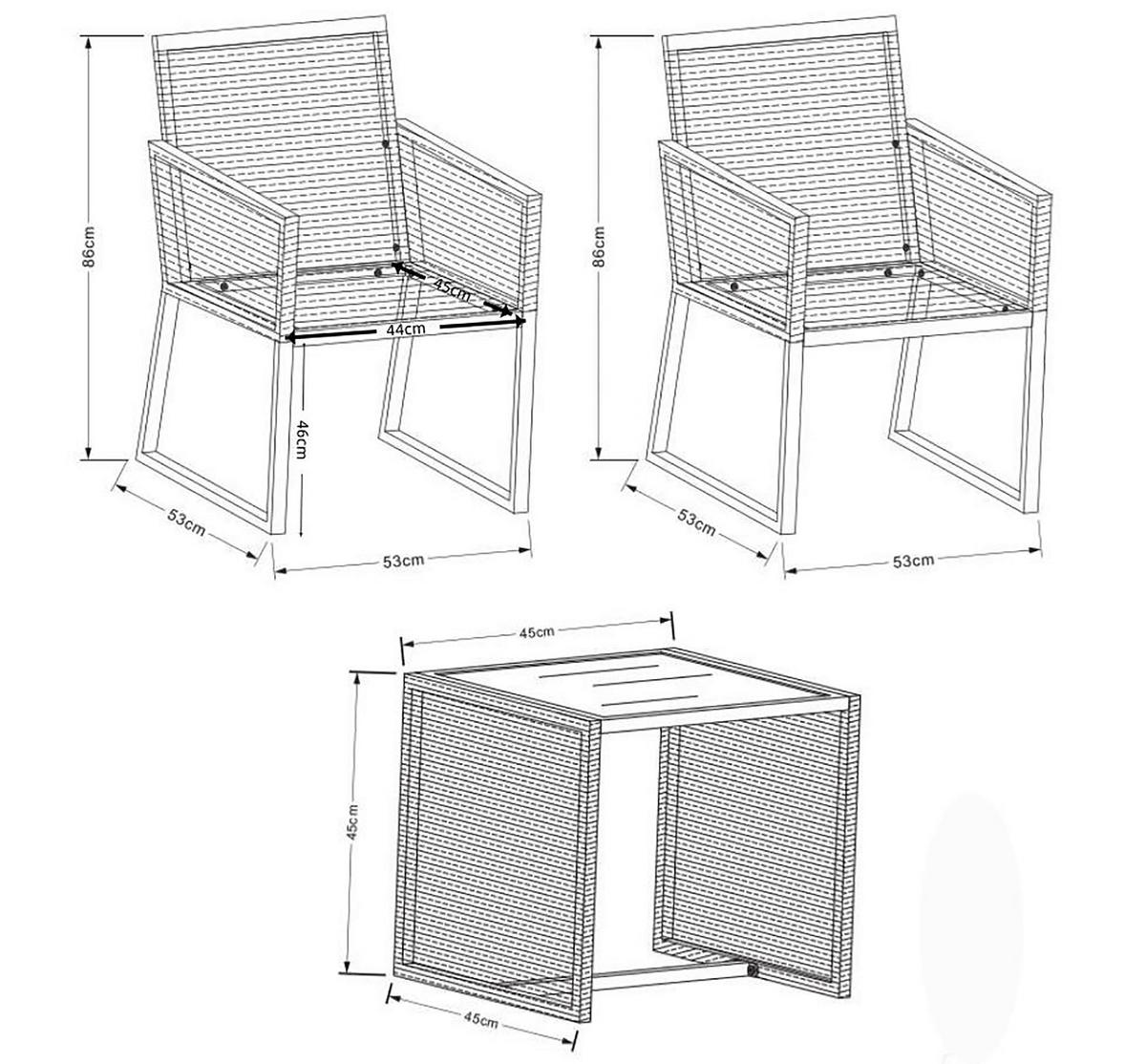 86cm
45cm
44cm
46cm
53cm
53cm

86cm
53cm
53cm

45cm
45cm
45cm