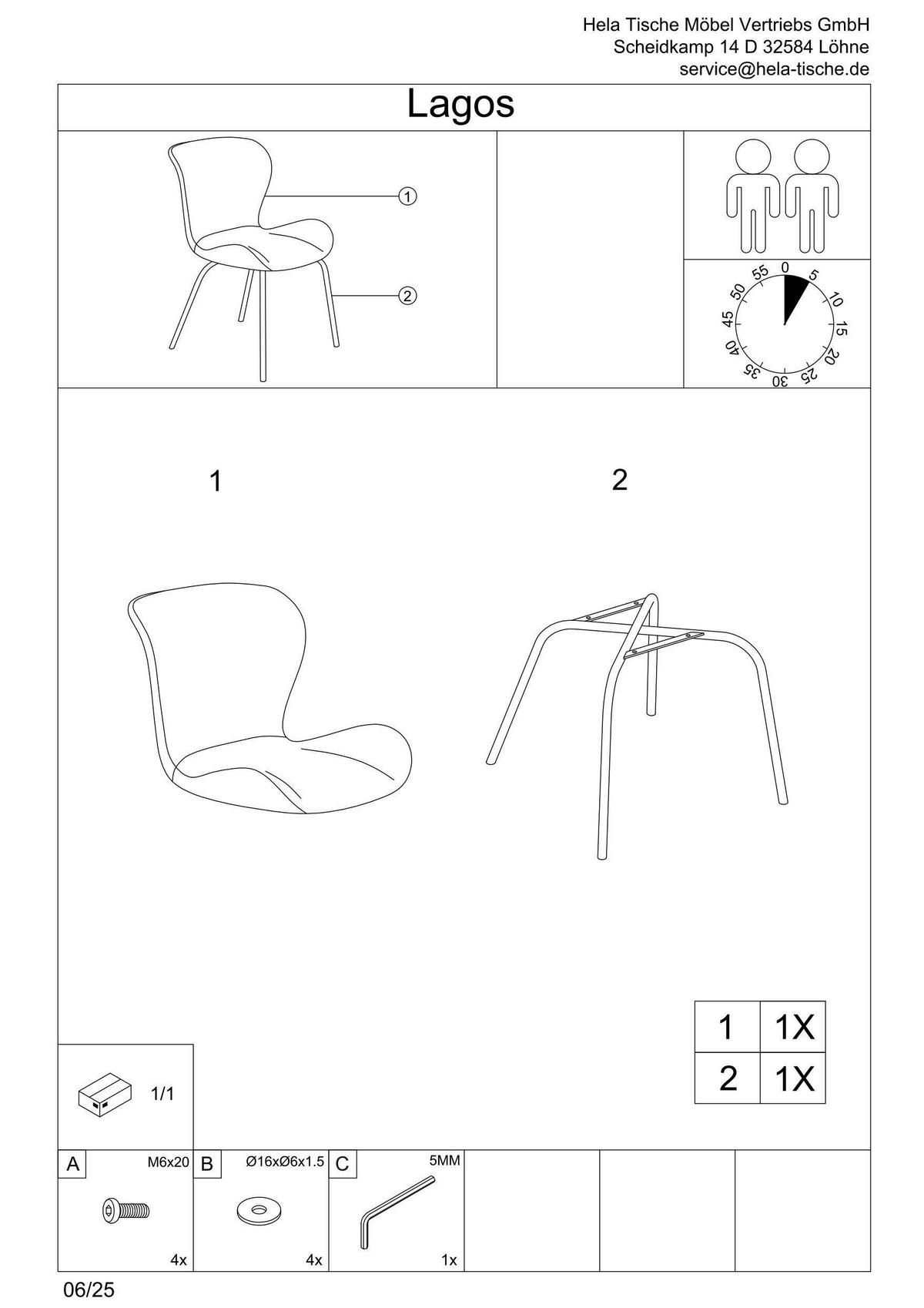 Hela Tische Möbel Vertriebs GmbH
Scheidkamp 14 D 32584 Löhne
service@hela-tische.de

Lagos

1
2

0 5 10 15 20 25 30 35 40 45 50 55

1

2

| 1 | 1X |
|---|---|
| 2 | 1X |

1/1

A M6x20 4x
B Ø16xØ6x1.5 4x
C 5MM 1x

06/25