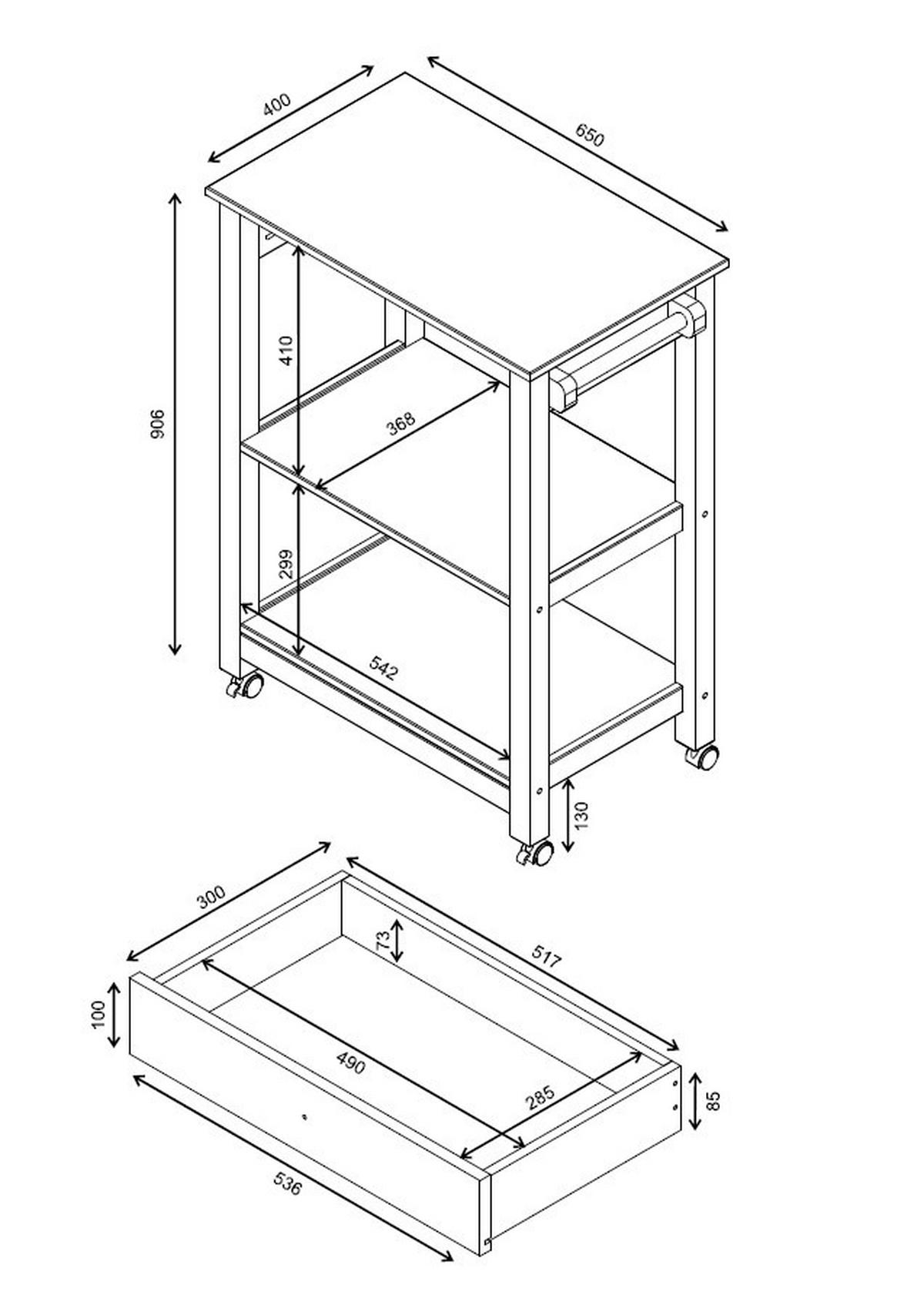 400
650
906
410
368
299
542
130
300
517
73
100
490
285
85
536