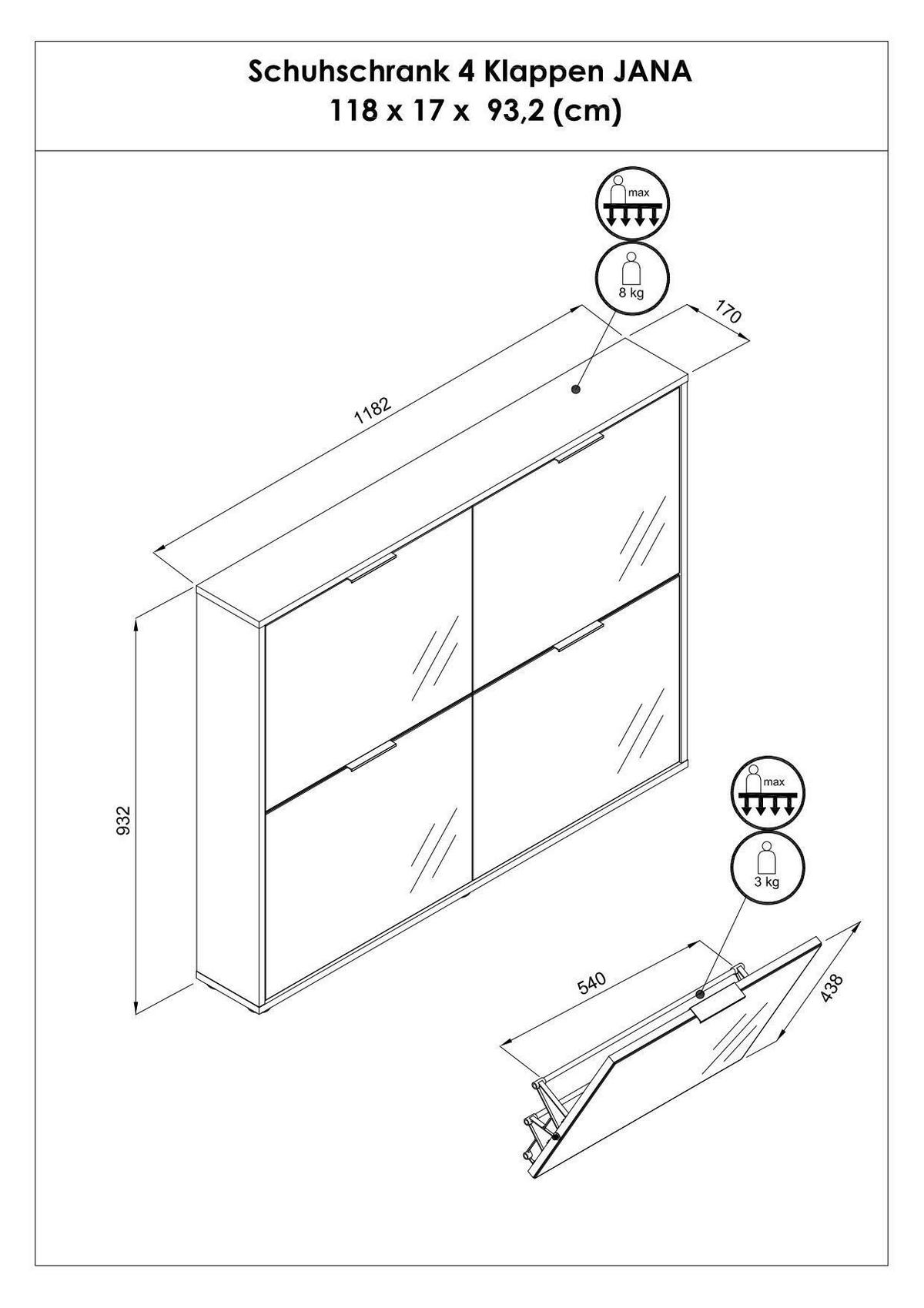 Schuhschrank 4 Klappen JANA
118 x 17 x 93,2 (cm)

max

8 kg

170

1182

932

max

3 kg

540

438