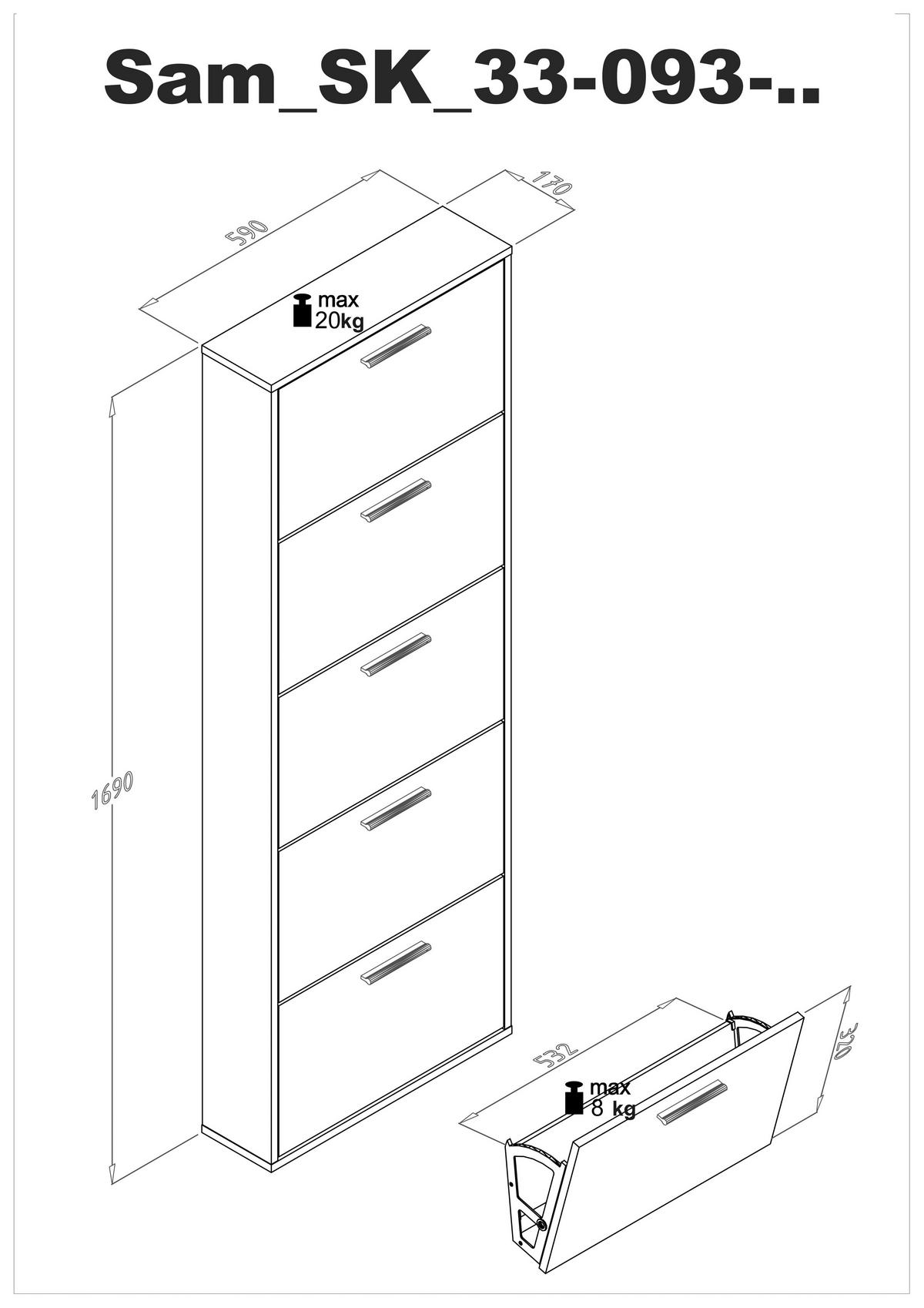 Sam_SK_33-093-..

590

170

max
20kg

1690

532

320

max
8 kg