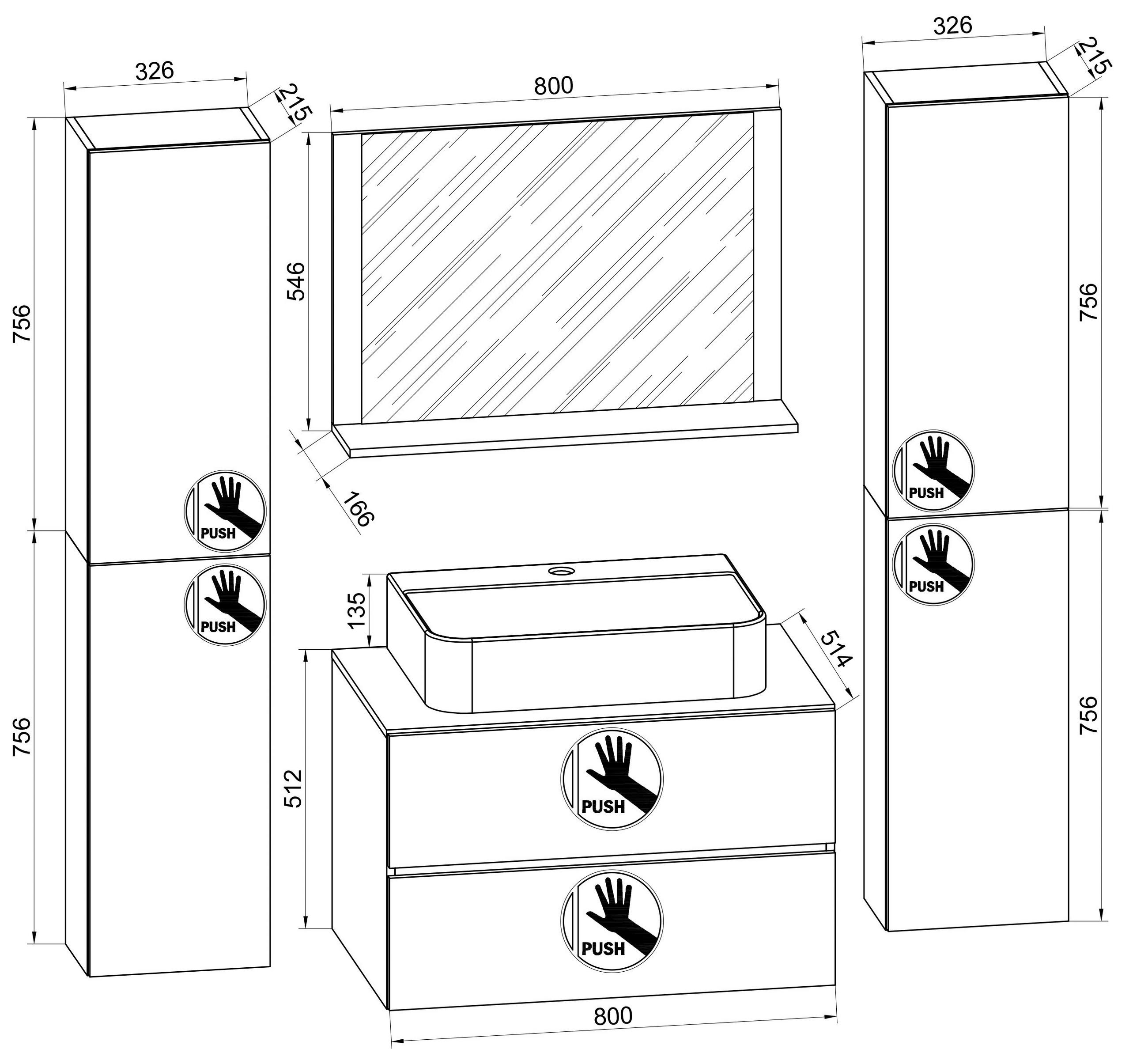 326
215
756
PUSH
PUSH
756
800
546
166
135
514
512
PUSH
PUSH
800
326
215
756
PUSH
PUSH
756