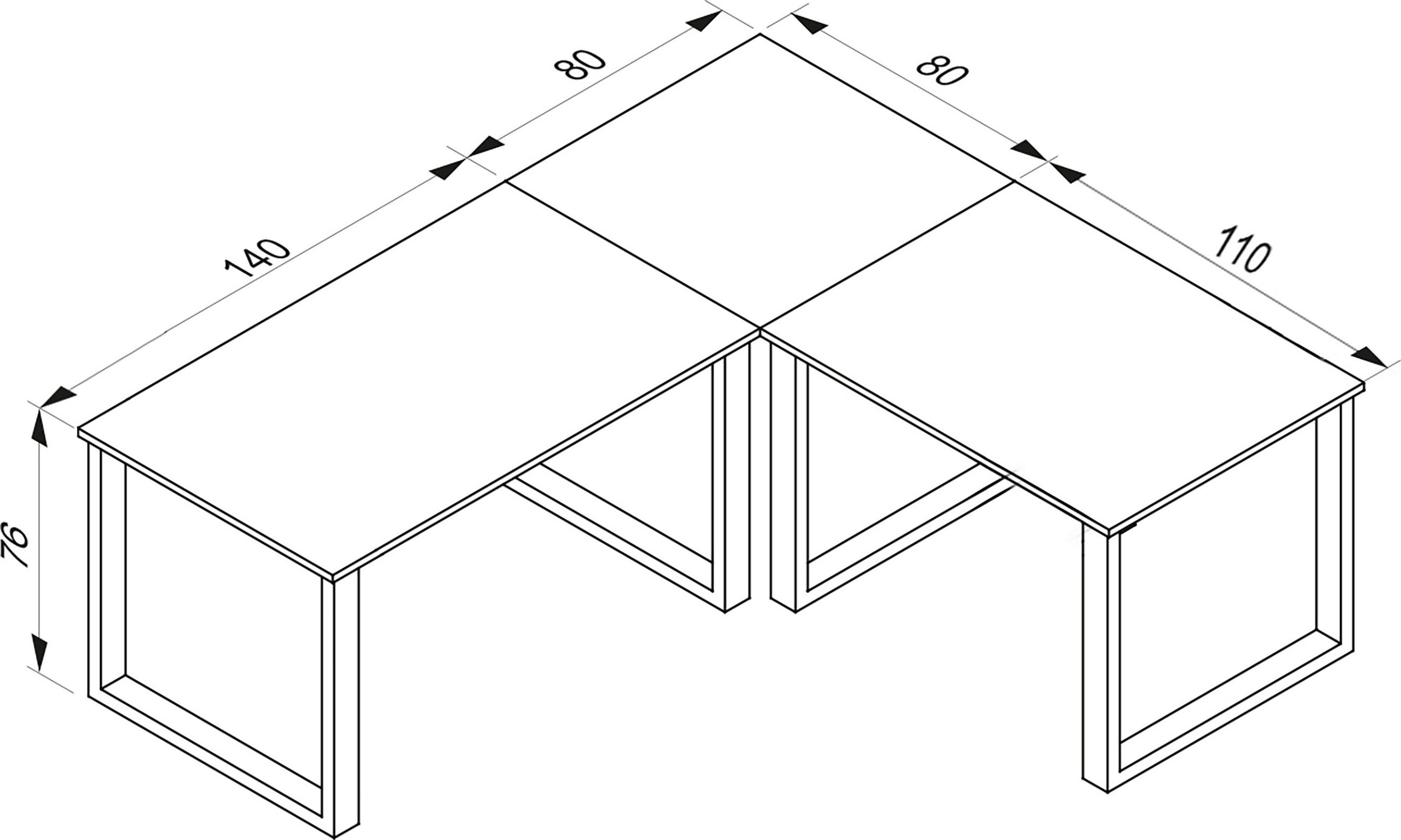 80
80
140
110
76