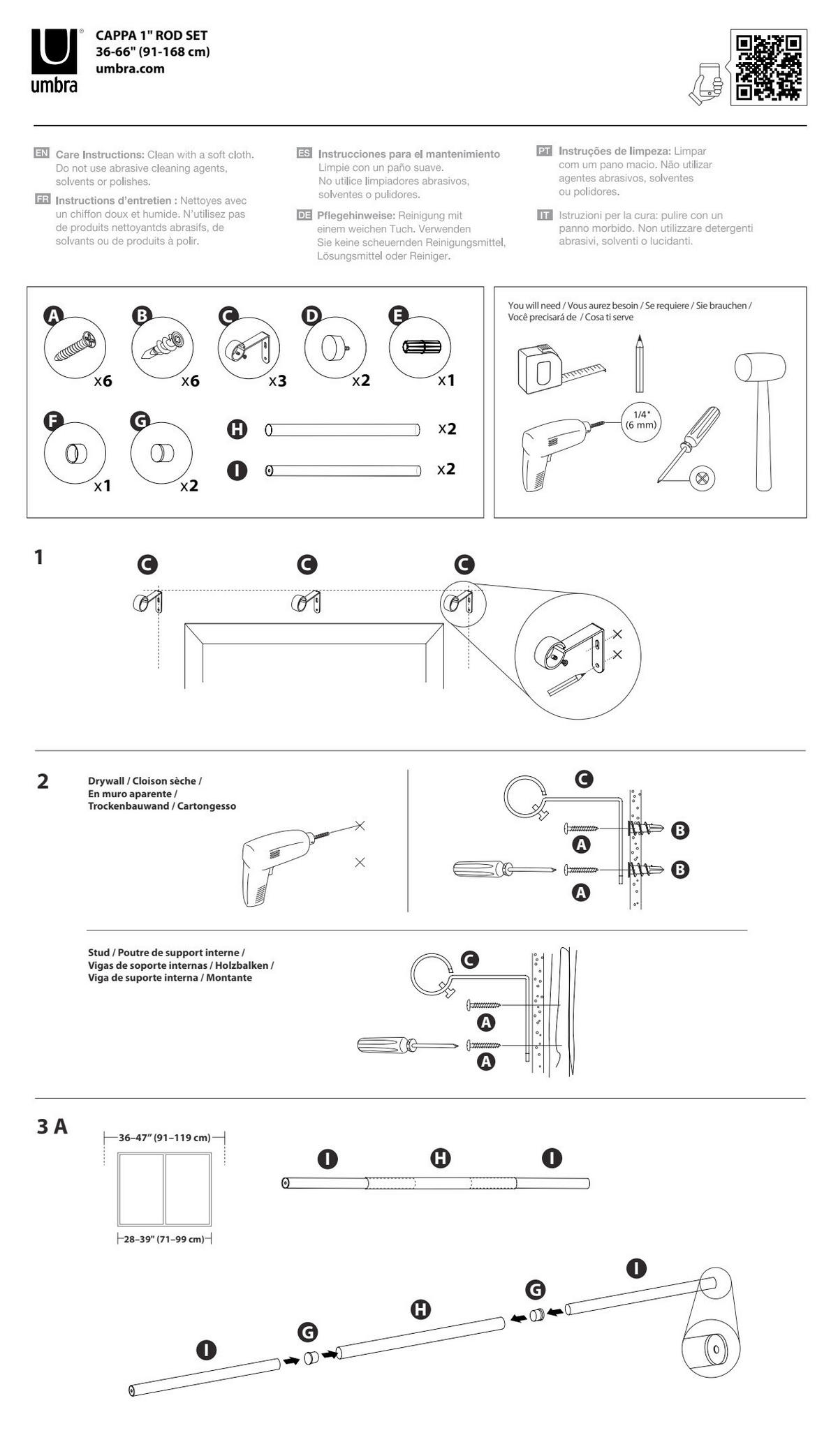 umbra

CAPPA 1" ROD SET
36-66" (91-168 cm)
umbra.com

EN Care Instructions: Clean with a soft cloth. Do not use abrasive cleaning agents, solvents or polishes.

FR Instructions d'entretien : Nettoyes avec un chiffon doux et humide. N'utilisez pas de produits nettoyantds abrasifs, de solvants ou de produits à polir.

ES Instrucciones para el mantenimiento Limpie con un paño suave. No utilice limpiadores abrasivos, solventes o pulidores.

DE Pflegehinweise: Reinigung mit einem weichen Tuch. Verwenden Sie keine scheuernden Reinigungsmittel, Lösungsmittel oder Reiniger.

PT Instruções de limpeza: Limpar com um pano macio. Não utilizar agentes abrasivos, solventes ou polidores.

IT Istruzioni per la cura: pulire con un panno morbido. Non utilizzare detergenti abrasivi, solventi o lucidanti.

A x6
B x6
C x3
D x2
E x1
F x1
G x2
H x2
I x2

You will need / Vous aurez besoin / Se requiere / Sie brauchen / Você precisará de / Cosa ti serve

1/4" (6 mm)

1

C C C

2

Drywall / Cloison sèche / En muro aparente / Trockenbauwand / Cartongesso

C
A B
A B

Stud / Poutre de support interne / Vigas de soporte internas / Holzbalken / Viga de suporte interna / Montante

C
A
A

3 A

36–47" (91–119 cm)
28–39" (71–99 cm)

I H I

I G H G I