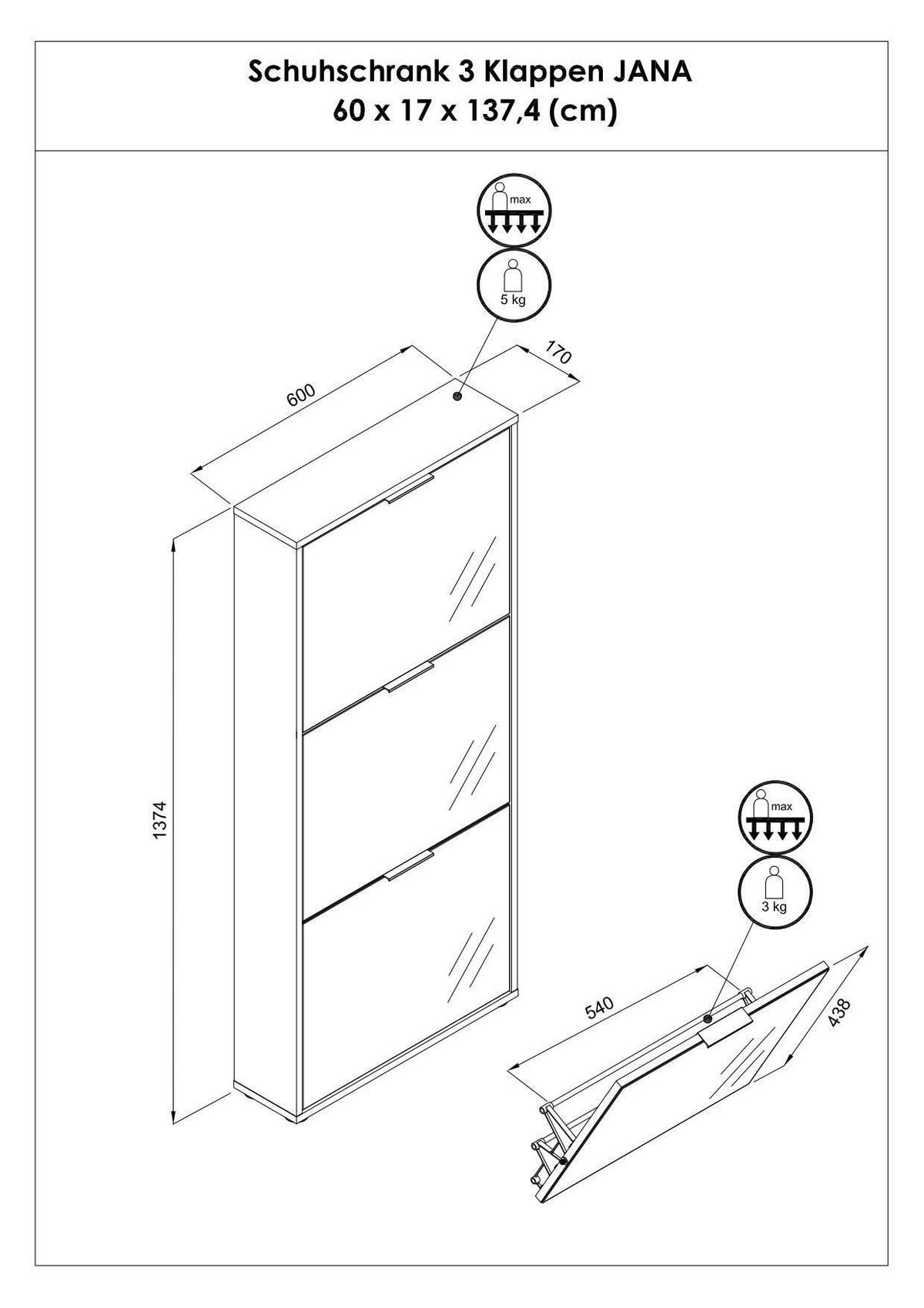 Schuhschrank 3 Klappen JANA
60 x 17 x 137,4 (cm)

max

5 kg

600

170

1374

max

3 kg

540

438