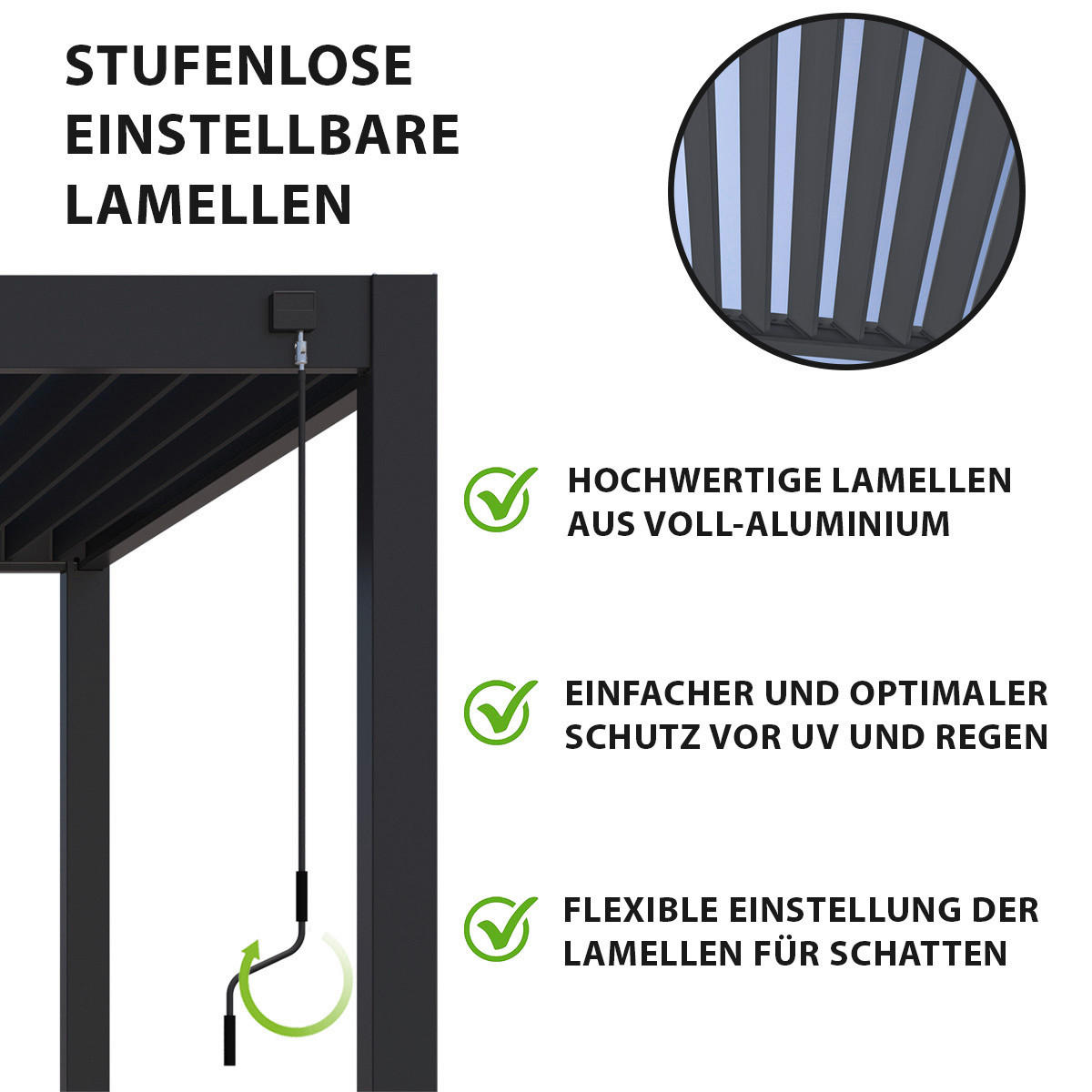 STUFENLOSE EINSTELLBARE LAMELLEN

HOCHWERTIGE LAMELLEN AUS VOLL-ALUMINIUM

EINFACHER UND OPTIMALER SCHUTZ VOR UV UND REGEN

FLEXIBLE EINSTELLUNG DER LAMELLEN FÜR SCHATTEN